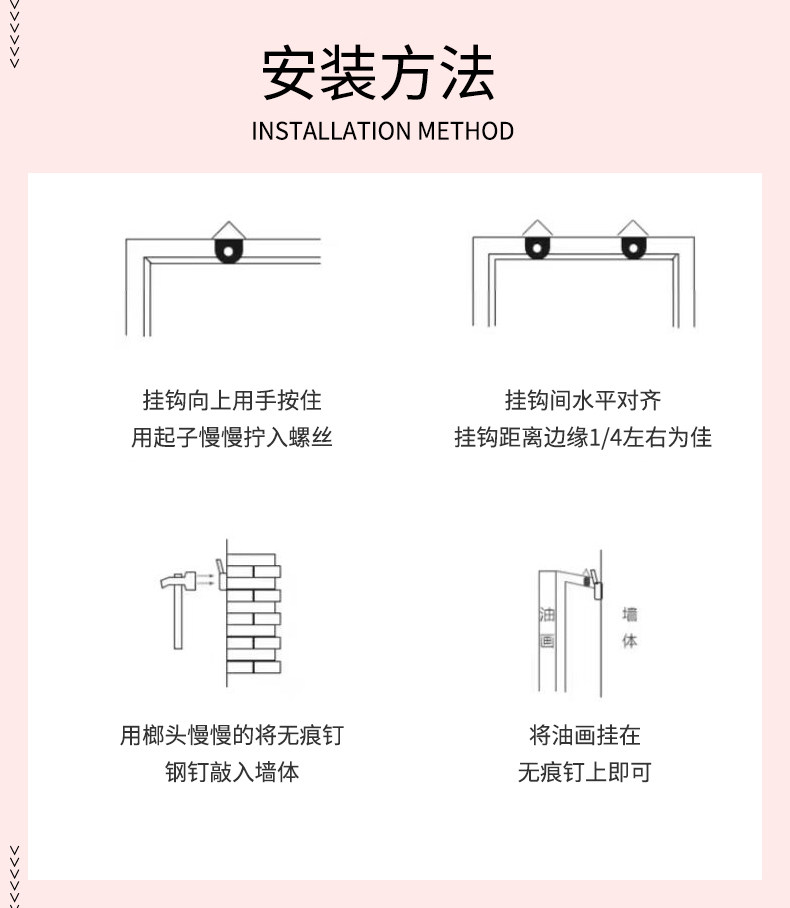 安装方法
INSTALLATION METHOD

挂钩向上用手按住
用起子慢慢拧入螺丝

挂钩间水平对齐
挂钩距离边缘1/4左右为佳

用榔头慢慢的将无痕钉
钢钉敲入墙体

油画

墙体

将油画挂在
无痕钉上即可