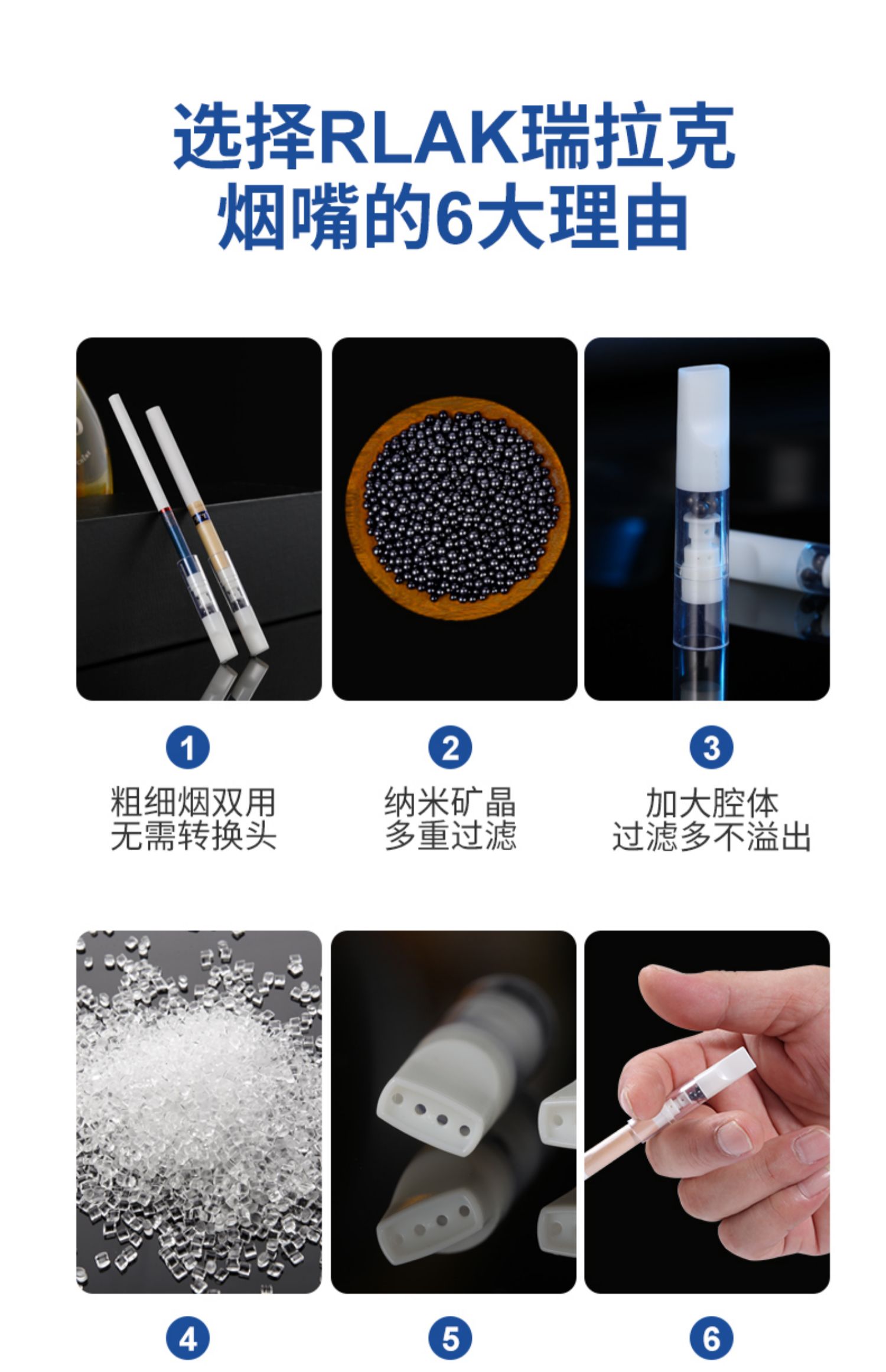 选择RLAK瑞拉克
烟嘴的6大理由

1
粗细烟双用
无需转换头

2
纳米矿晶
多重过滤

3
加大腔体
过滤多不溢出

4

5

6