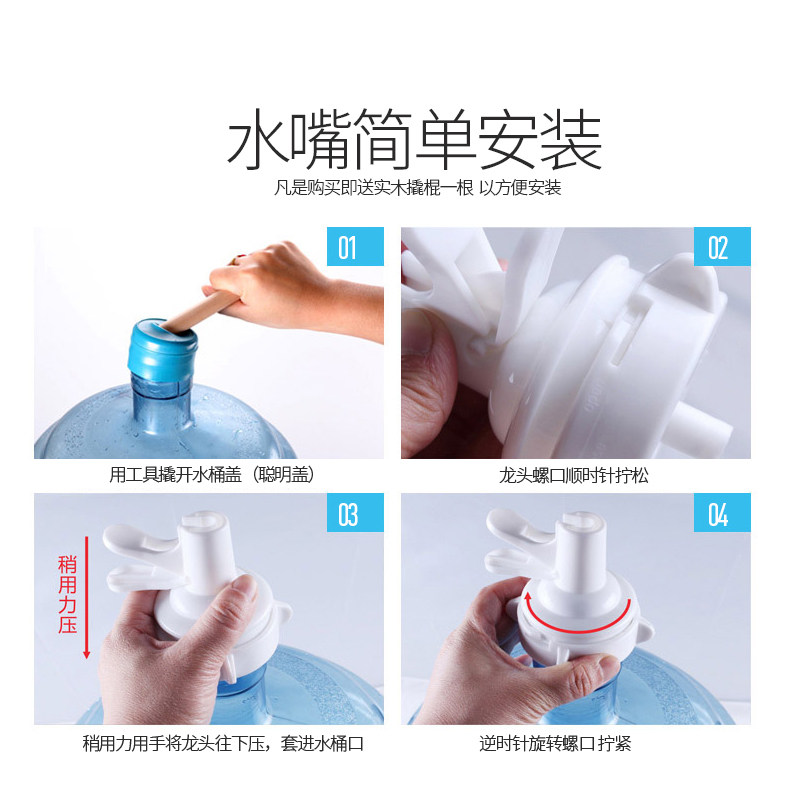 水嘴简单安装

凡是购买即送实木撬棍一根 以方便安装

01

用工具撬开水桶盖（聪明盖）

02

龙头螺口顺时针拧松

03

稍用力压

稍用力用手将龙头往下压，套进水桶口

04

逆时针旋转螺口拧紧