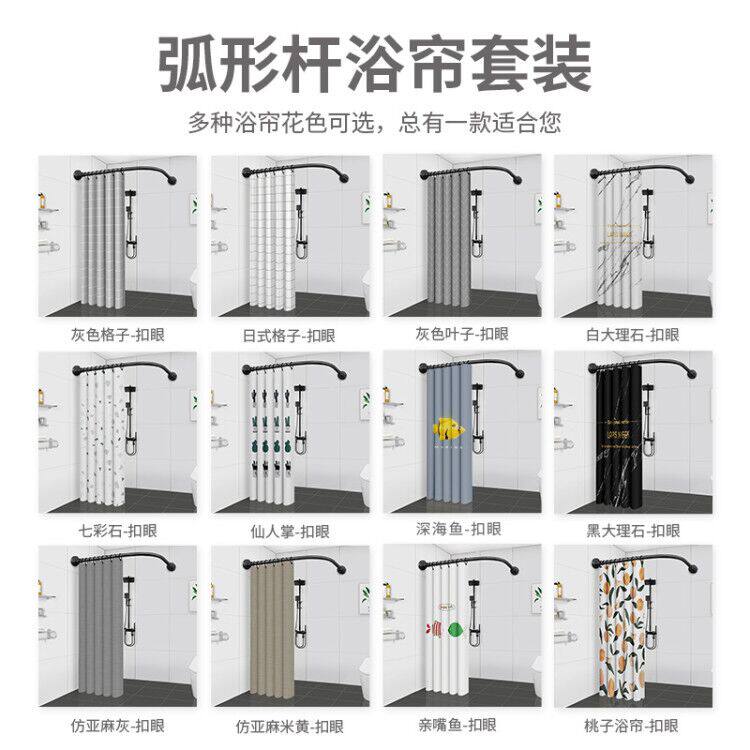 弧形杆浴帘套装

多种浴帘花色可选，总有一款适合您

灰色格子-扣眼

日式格子-扣眼

灰色叶子-扣眼

白大理石-扣眼

七彩石-扣眼

仙人掌-扣眼

深海鱼-扣眼

黑大理石-扣眼

仿亚麻灰-扣眼

仿亚麻米黄-扣眼

亲嘴鱼-扣眼

桃子浴帘-扣眼