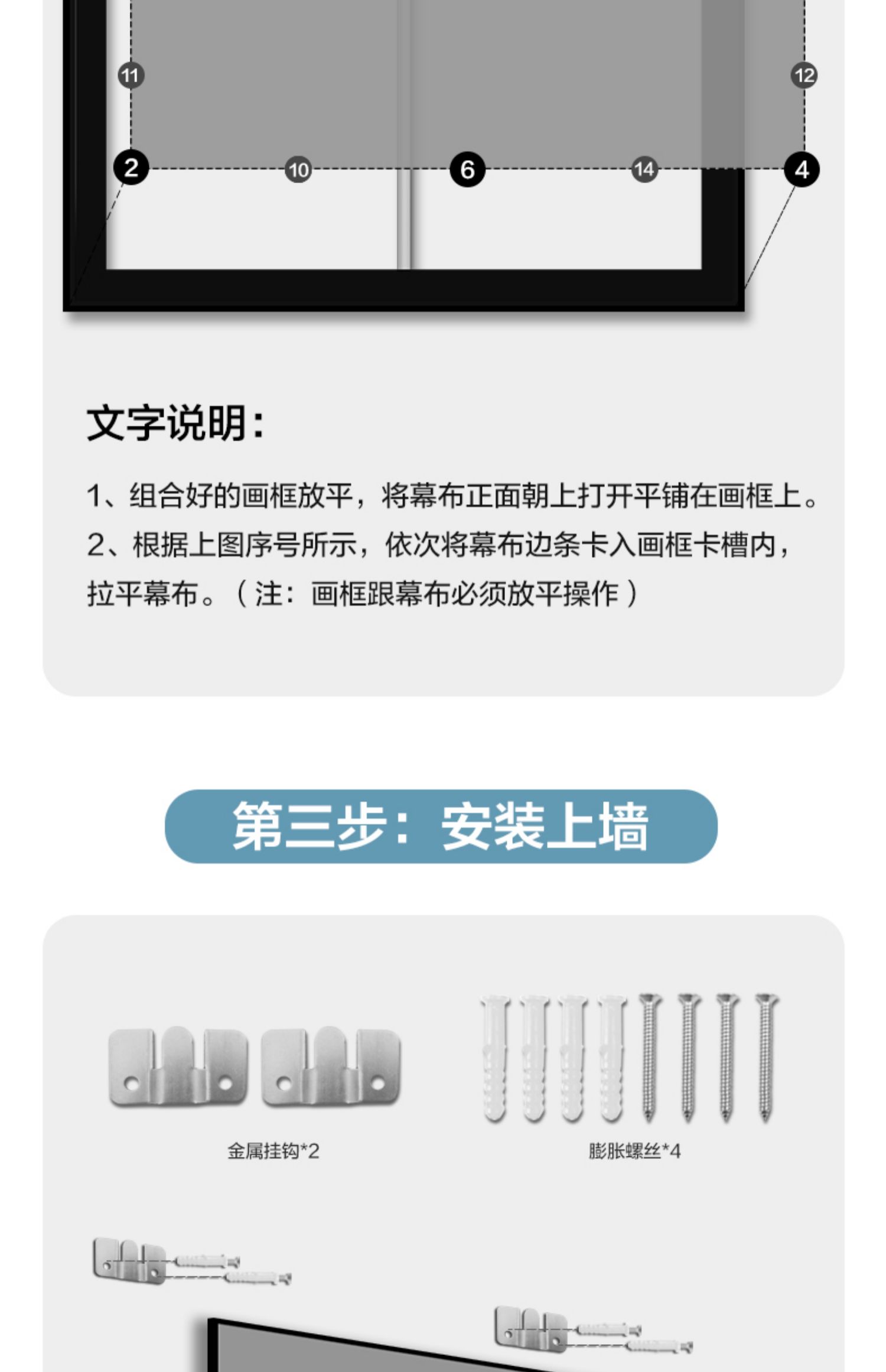 11
12
2
10
6
14
4

文字说明:

1、组合好的画框放平，将幕布正面朝上打开平铺在画框上。
2、根据上图序号所示，依次将幕布边条卡入画框卡槽内，拉平幕布。（注：画框跟幕布必须放平操作）

第三步：安装上墙

金属挂钩*2

膨胀螺丝*4