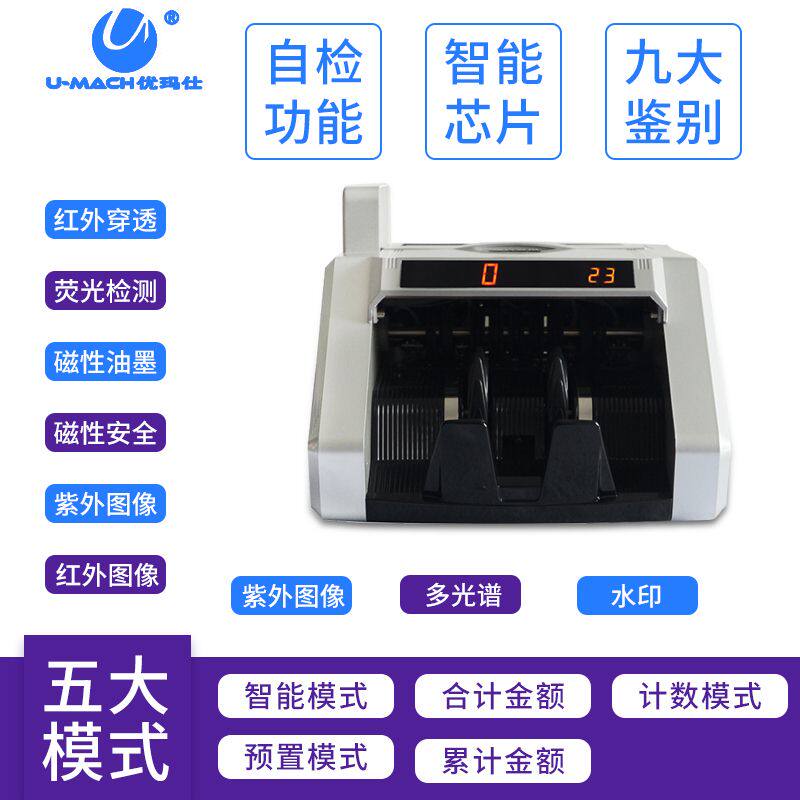 U-MACH 优玛仕

自检功能

智能芯片

九大鉴别

红外穿透

荧光检测

磁性油墨

磁性安全

紫外图像

红外图像

0

23

紫外图像

多光谱

水印

五大模式

智能模式

合计金额

计数模式

预置模式

累计金额