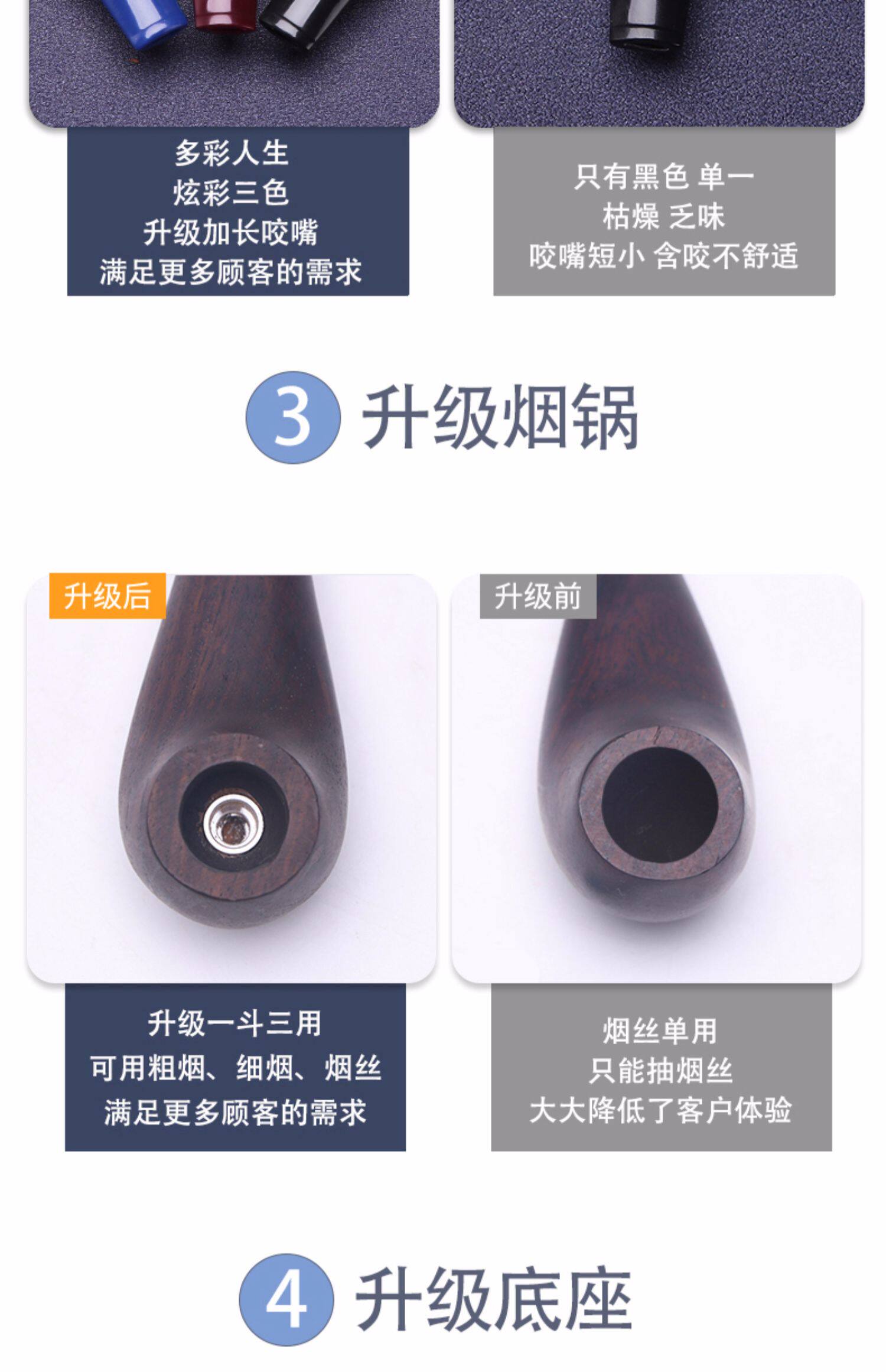 多彩人生
炫彩三色
升级加长咬嘴
满足更多顾客的需求

只有黑色 单一
枯燥 乏味
咬嘴短小 含咬不舒适

3 升级烟锅

升级后

升级前

升级一斗三用
可用粗烟、细烟、烟丝
满足更多顾客的需求

烟丝单用
只能抽烟丝
大大降低了客户体验

4 升级底座