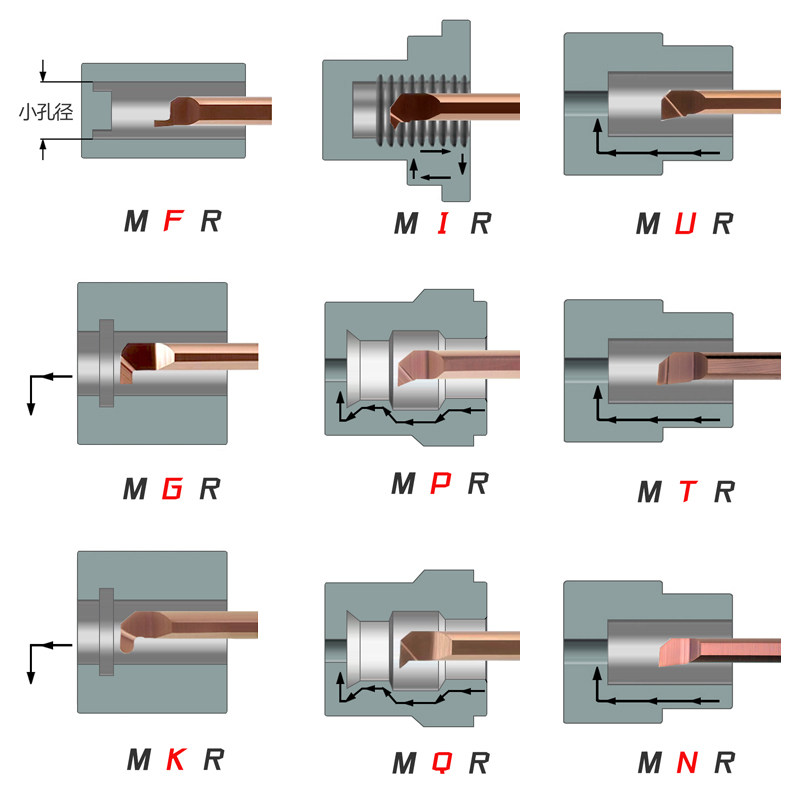 小孔径

M F R

M I R

M U R

M G R

M P R

M T R

M K R

M Q R

M N R