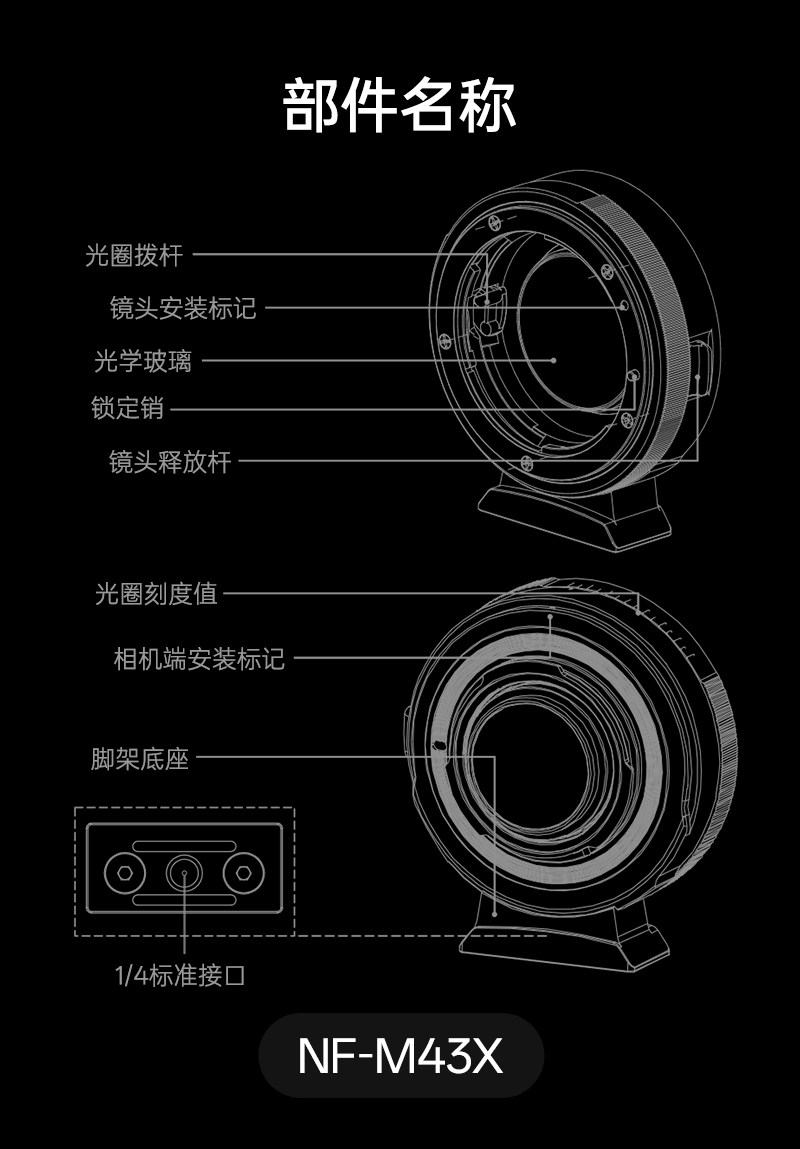 部件名称

光圈拨杆
镜头安装标记
光学玻璃
锁定销
镜头释放杆

光圈刻度值
相机端安装标记
脚架底座

1/4标准接口

NF-M43X