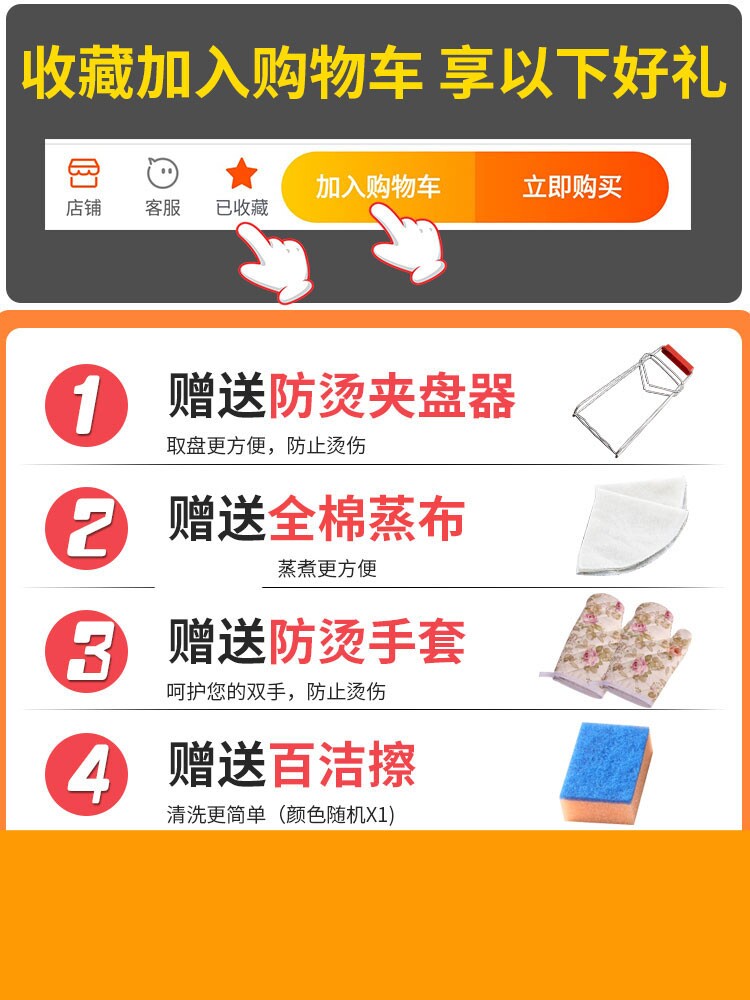 收藏加入购物车 享以下好礼

店铺 客服 已收藏 加入购物车 立即购买

1 赠送防烫夹盘器
取盘更方便，防止烫伤

2 赠送全棉蒸布
蒸煮更方便

3 赠送防烫手套
呵护您的双手，防止烫伤

4 赠送百洁擦
清洗更简单（颜色随机X1)