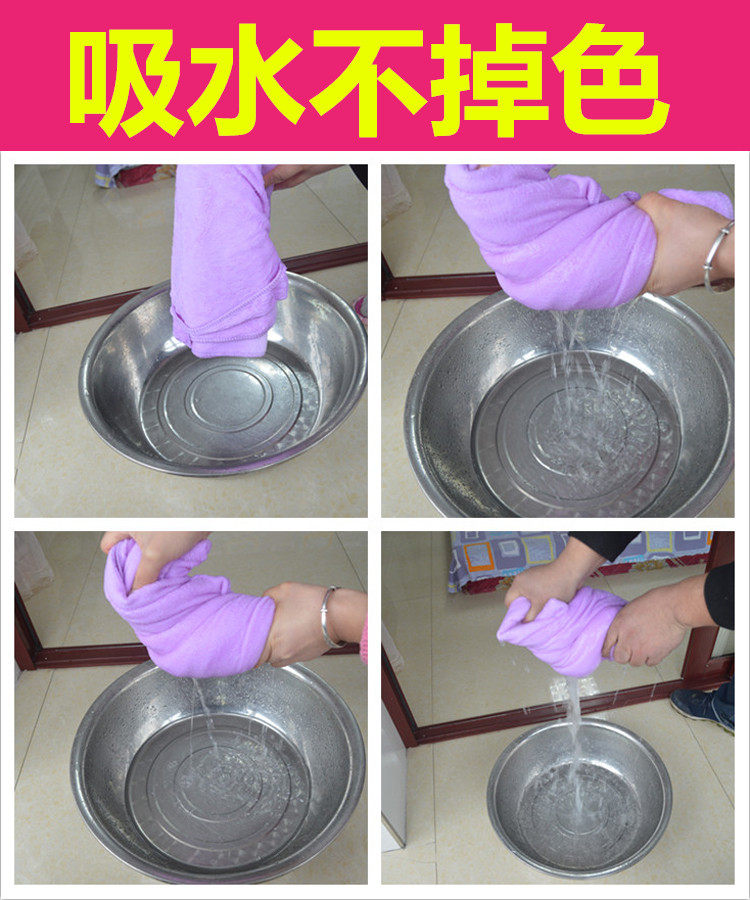 吸水不掉色