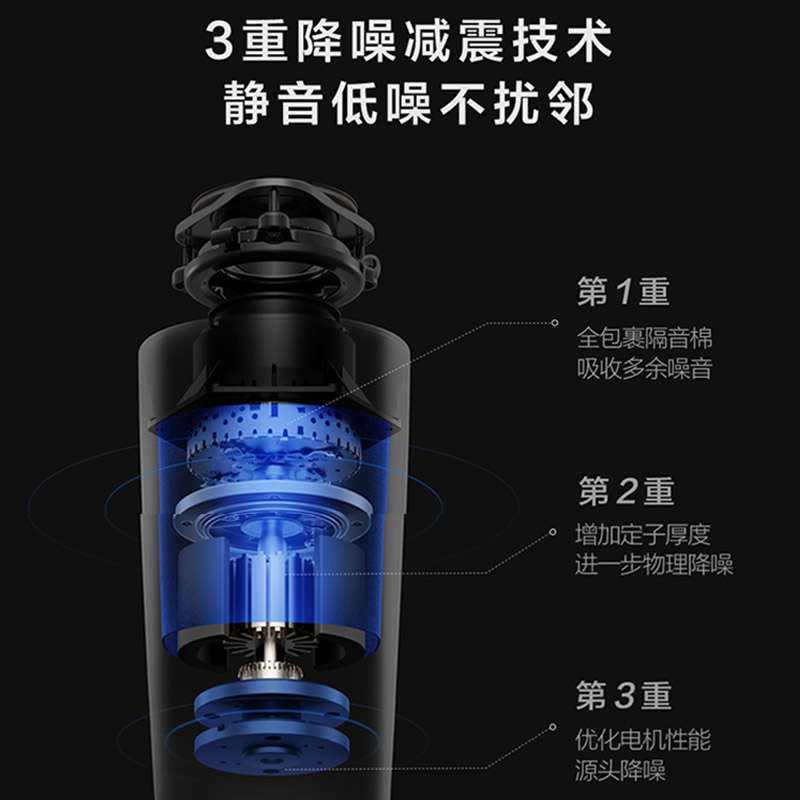 3重降噪减震技术
静音低噪不扰邻

第1重
全包裹隔音棉
吸收多余噪音

第2重
增加定子厚度
进一步物理降噪

第3重
优化电机性能
源头降噪