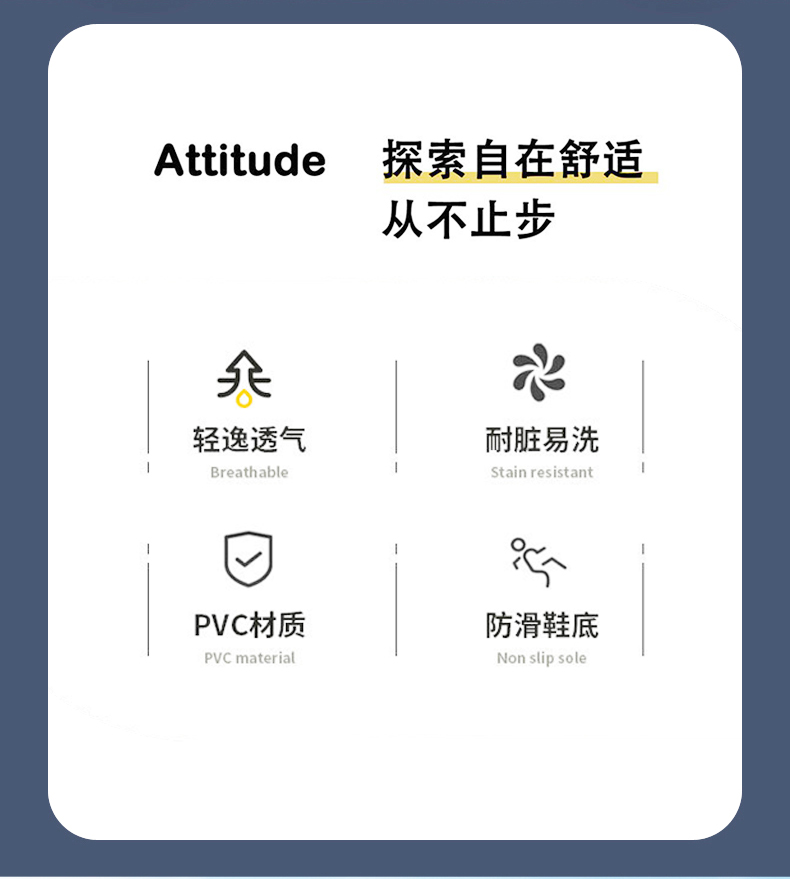 Attitude

探索自在舒适
从不止步

轻逸透气
Breathable

耐脏易洗
Stain resistant

PVC材质
PVC material

防滑鞋底
Non slip sole