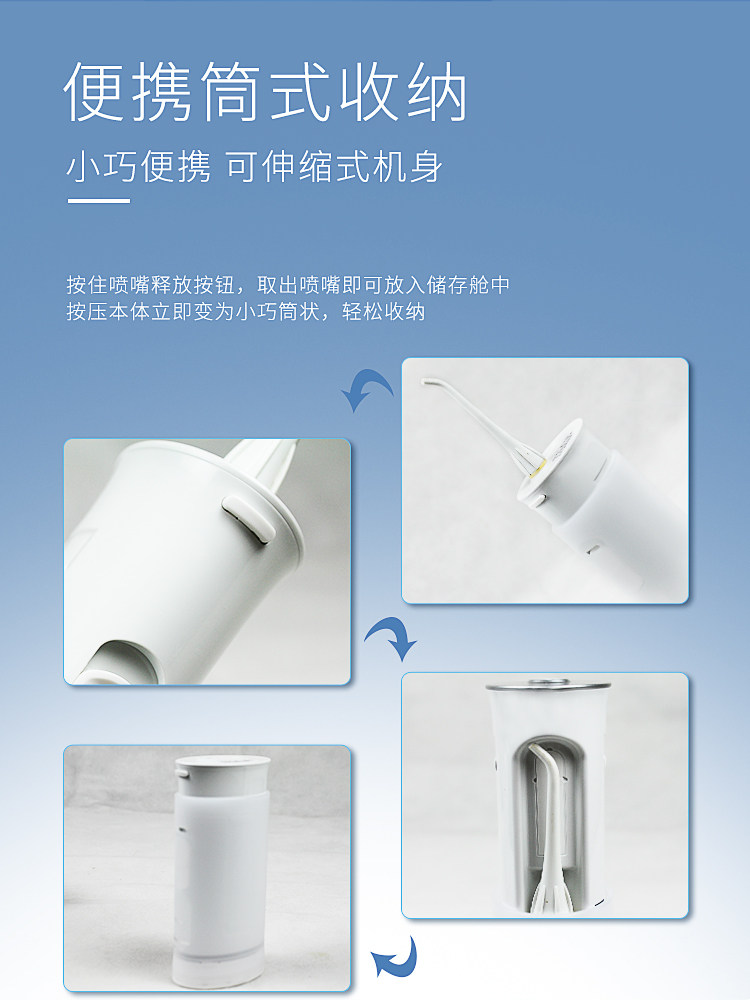 便携筒式收纳

小巧便携 可伸缩式机身

按住喷嘴释放按钮，取出喷嘴即可放入储存舱中
按压本体立即变为小巧筒状，轻松收纳