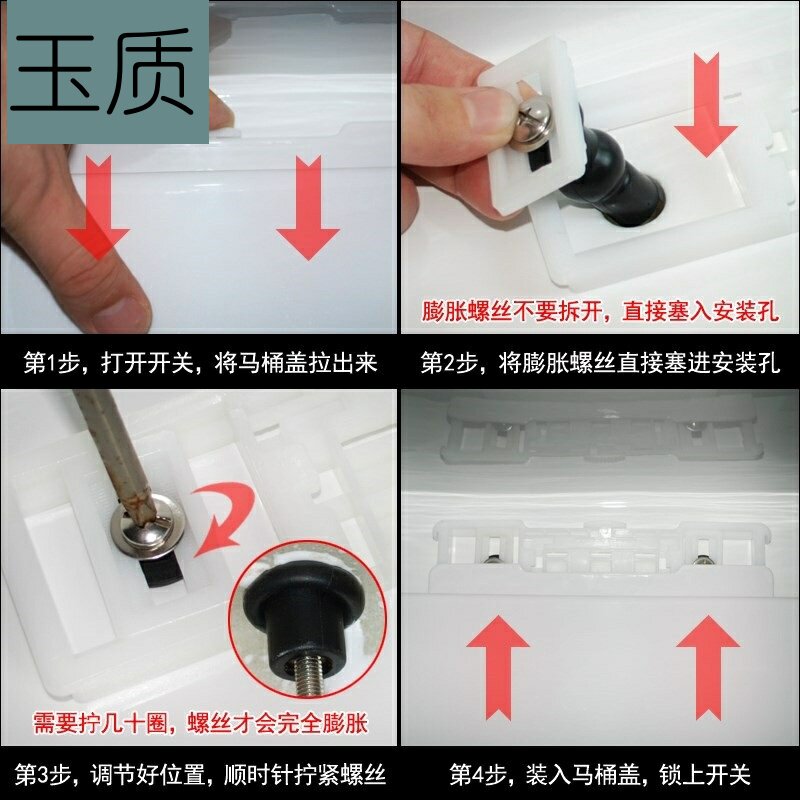 玉质

第1步，打开开关，将马桶盖拉出来

膨胀螺丝不要拆开，直接塞入安装孔

第2步，将膨胀螺丝直接塞进安装孔

需要拧几十圈，螺丝才会完全膨胀

第3步，调节好位置，顺时针拧紧螺丝

第4步，装入马桶盖，锁上开关