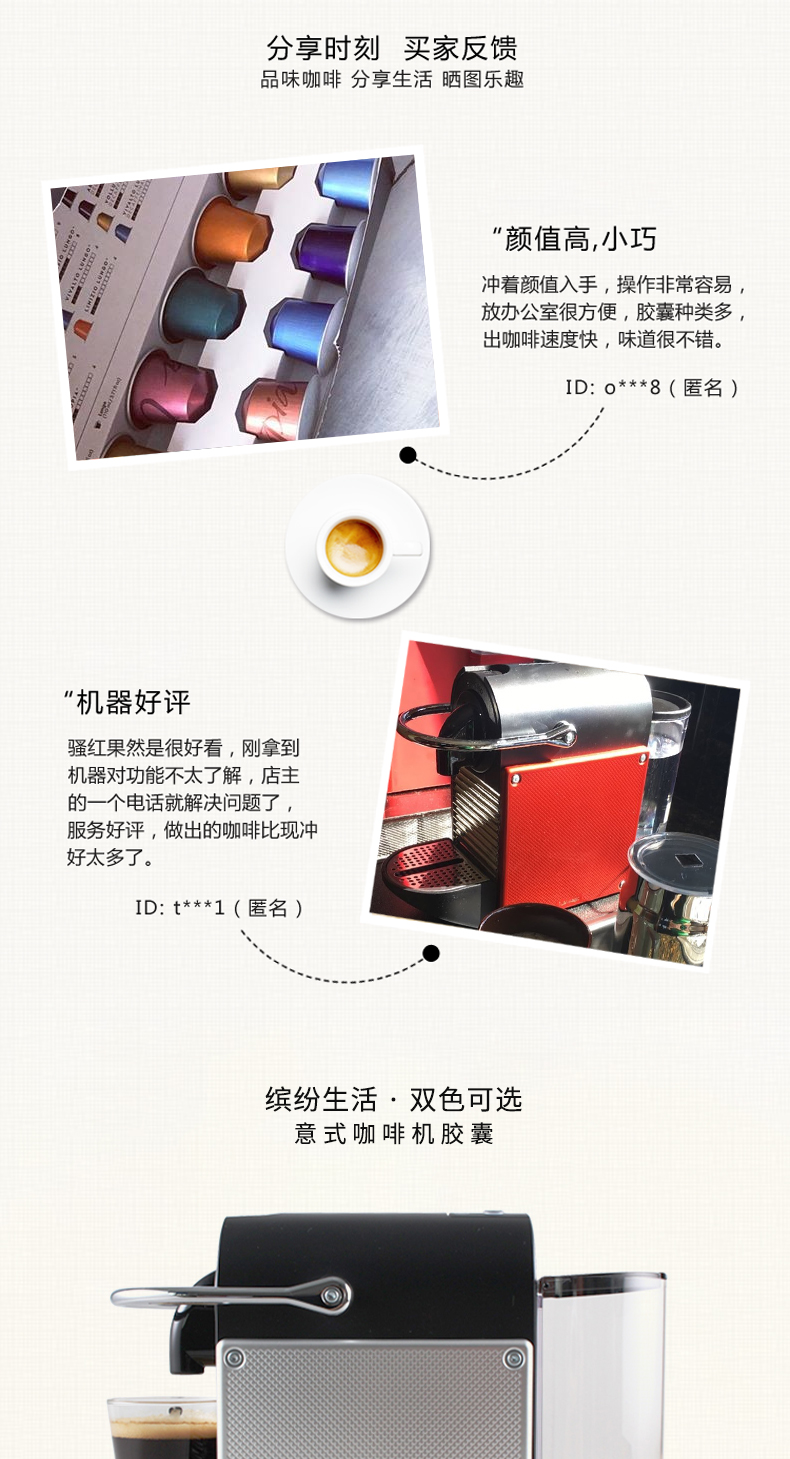 分享时刻 买家反馈
品味咖啡 分享生活 晒图乐趣

“颜值高,小巧

冲着颜值入手，操作非常容易，放办公室很方便，胶囊种类多，出咖啡速度快，味道很不错。

ID: o***8（匿名）

“机器好评

骚红果然是很好看，刚拿到机器对功能不太了解，店主的一个电话就解决问题了，服务好评，做出的咖啡比现冲好太多了。

ID: t***1（匿名）

缤纷生活 · 双色可选
意式咖啡机胶囊