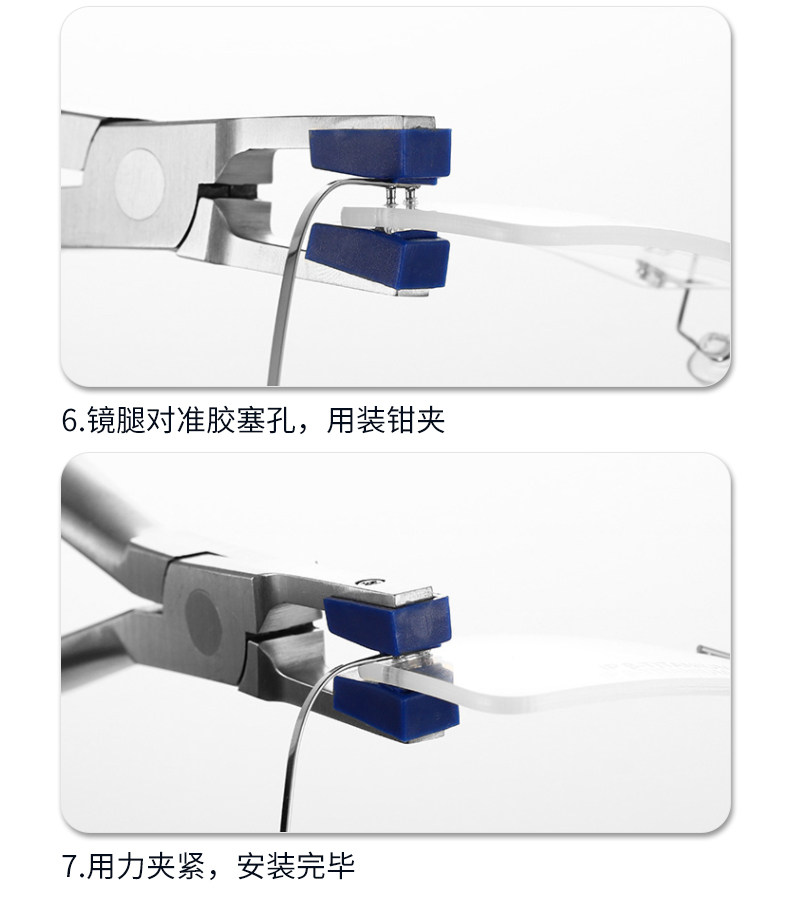 6.镜腿对准胶塞孔，用装钳夹

7.用力夹紧，安装完毕