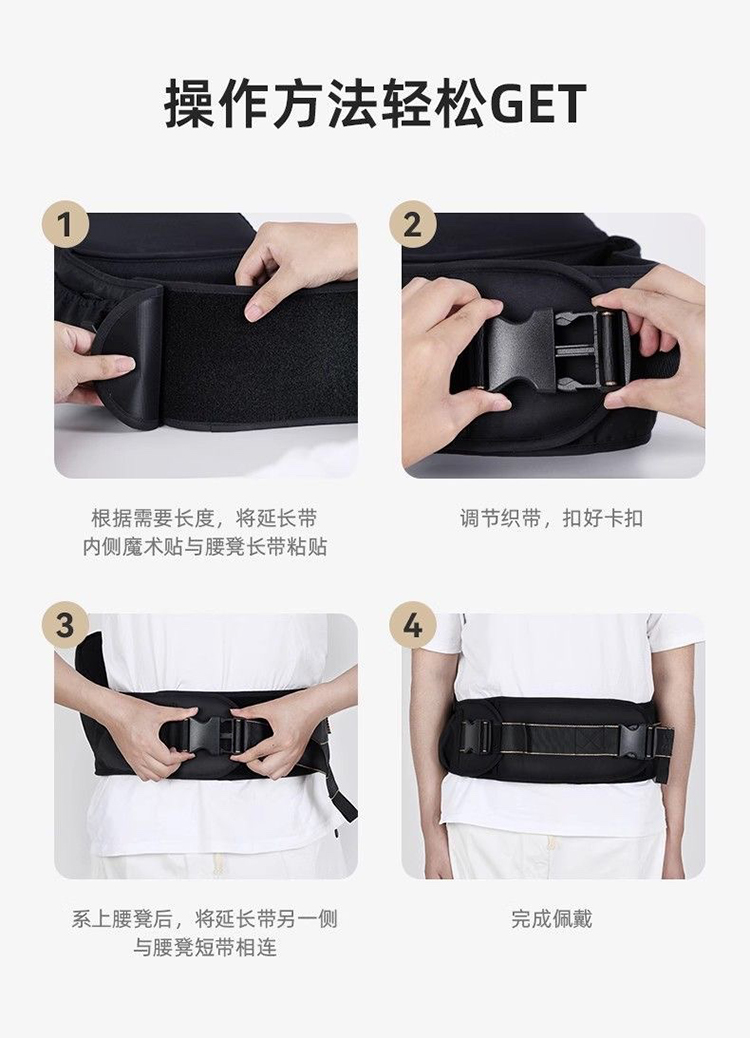 操作方法轻松GET

1

根据需要长度，将延长带内侧魔术贴与腰凳长带粘贴

2

调节织带，扣好卡扣

3

系上腰凳后，将延长带另一侧与腰凳短带相连

4

完成佩戴