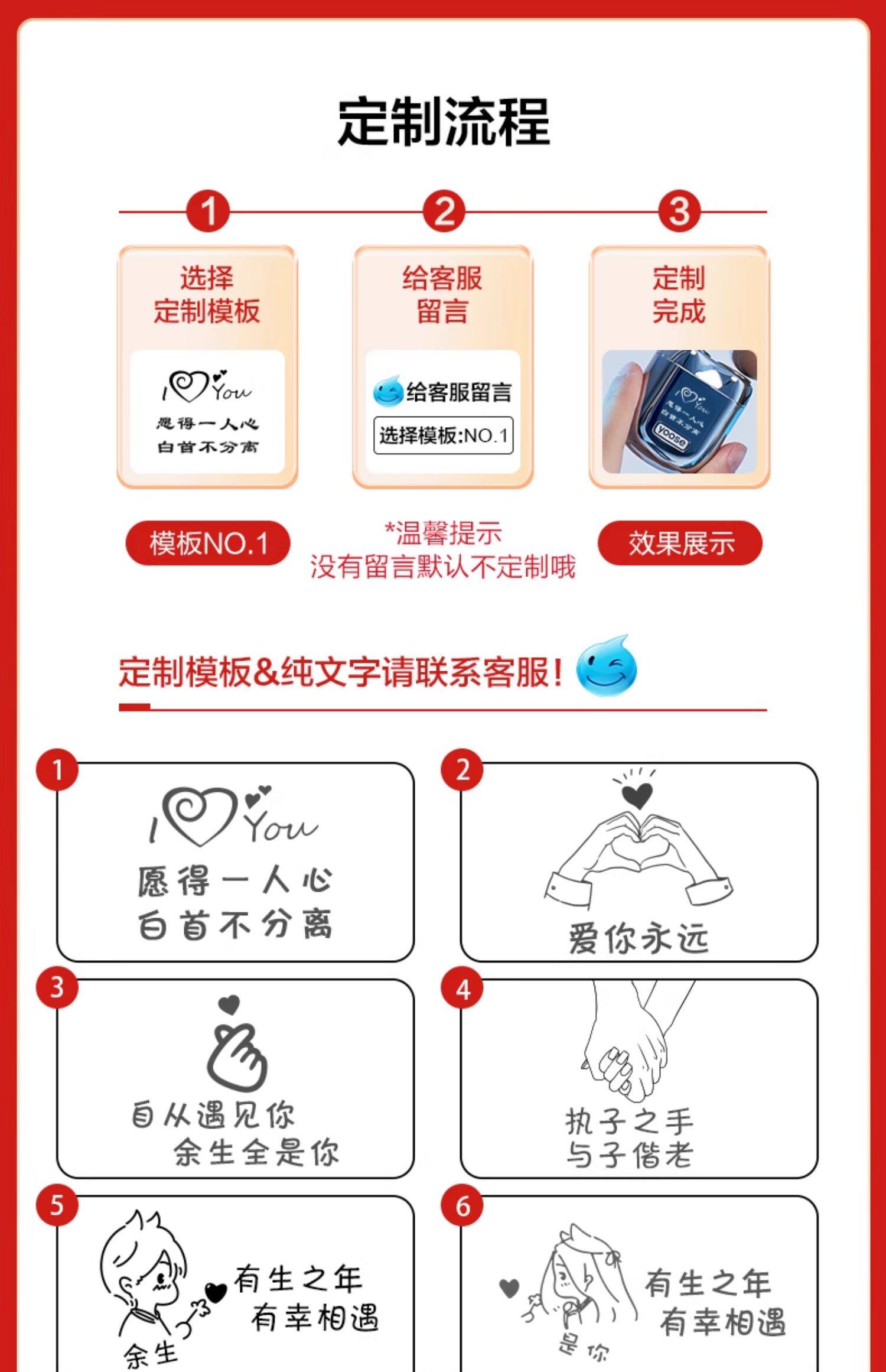 定制流程

1
选择
定制模板
I You
愿得一人心
白首不分离
模板NO.1

2
给客服
留言
给客服留言
选择模板:NO.1
*温馨提示
没有留言默认不定制哦

3
定制
完成
I You
愿得一人心
白首不分离
yoose
效果展示

定制模板&纯文字请联系客服!

1
I You
愿得一人心
白首不分离

2
爱你永远

3
自从遇见你
余生全是你

4
执子之手
与子偕老

5
有生之年
有幸相遇
余生

6
有生之年
有幸相遇
是你