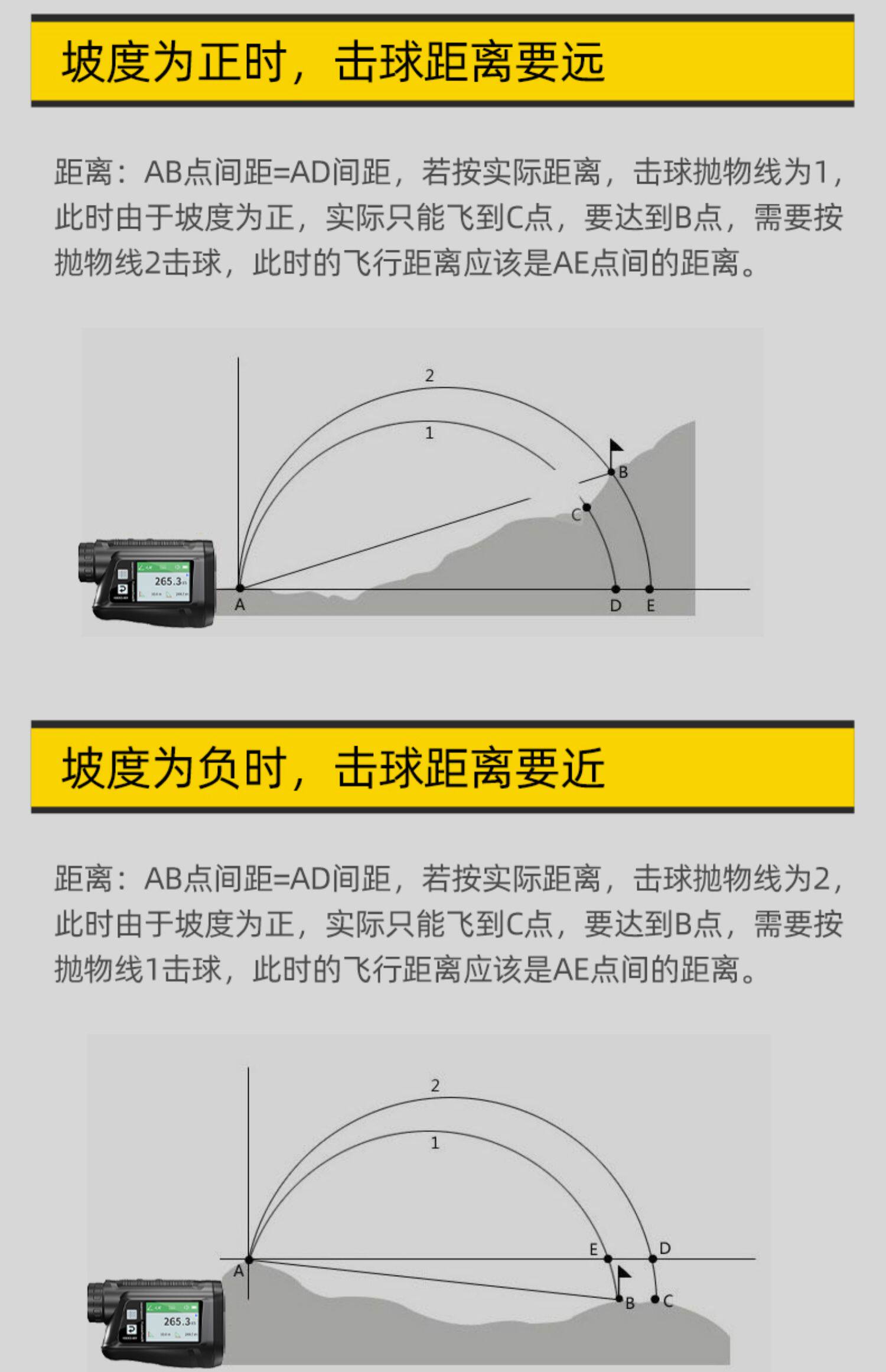 坡度为正时，击球距离要远

距离：AB点间距=AD间距，若按实际距离，击球抛物线为1，此时由于坡度为正，实际只能飞到C点，要达到B点，需要按抛物线2击球，此时的飞行距离应该是AE点间的距离。

2
1
B
C
265.3
A
D
E

坡度为负时，击球距离要近

距离：AB点间距=AD间距，若按实际距离，击球抛物线为2，此时由于坡度为正，实际只能飞到C点，要达到B点，需要按抛物线1击球，此时的飞行距离应该是AE点间的距离。

2
1
E
D
A
B
C
265.3