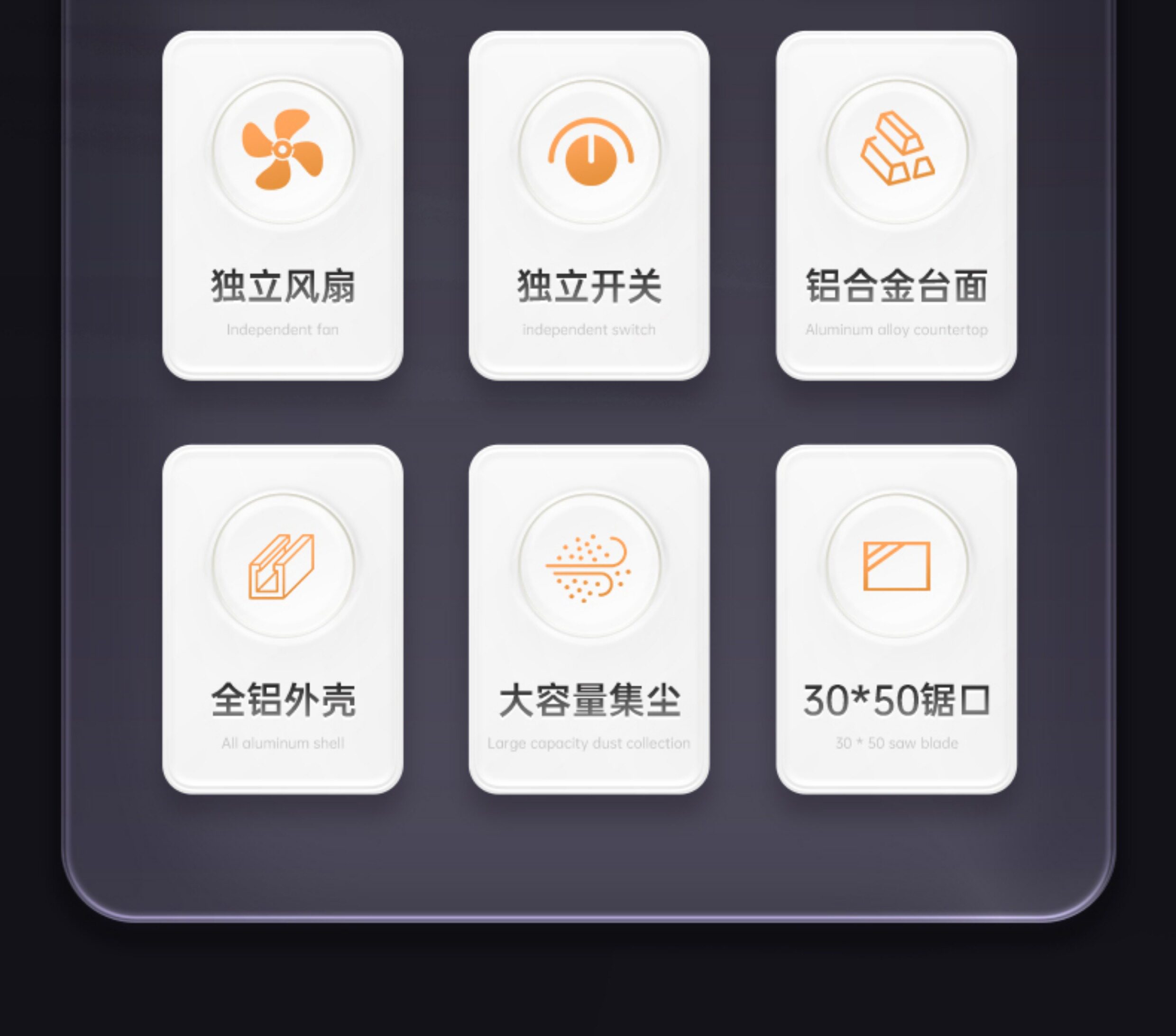 独立风扇

Independent fan

独立开关

independent switch

铝合金台面

Aluminum alloy countertop

全铝外壳

All aluminum shell

大容量集尘

Large capacity dust collection

30*50锯口

30 * 50 saw blade