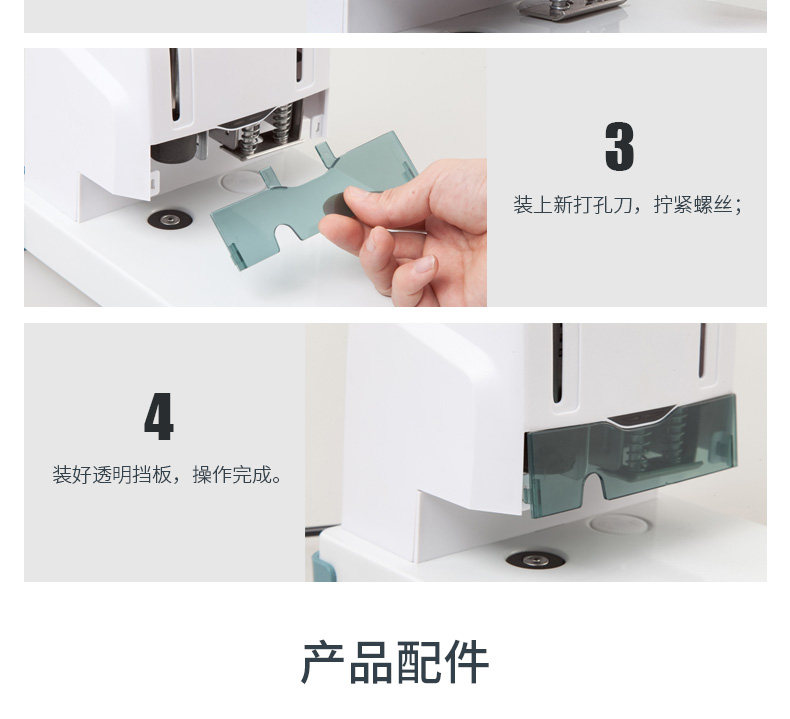 3

装上新打孔刀，拧紧螺丝；

4

装好透明挡板，操作完成。

产品配件