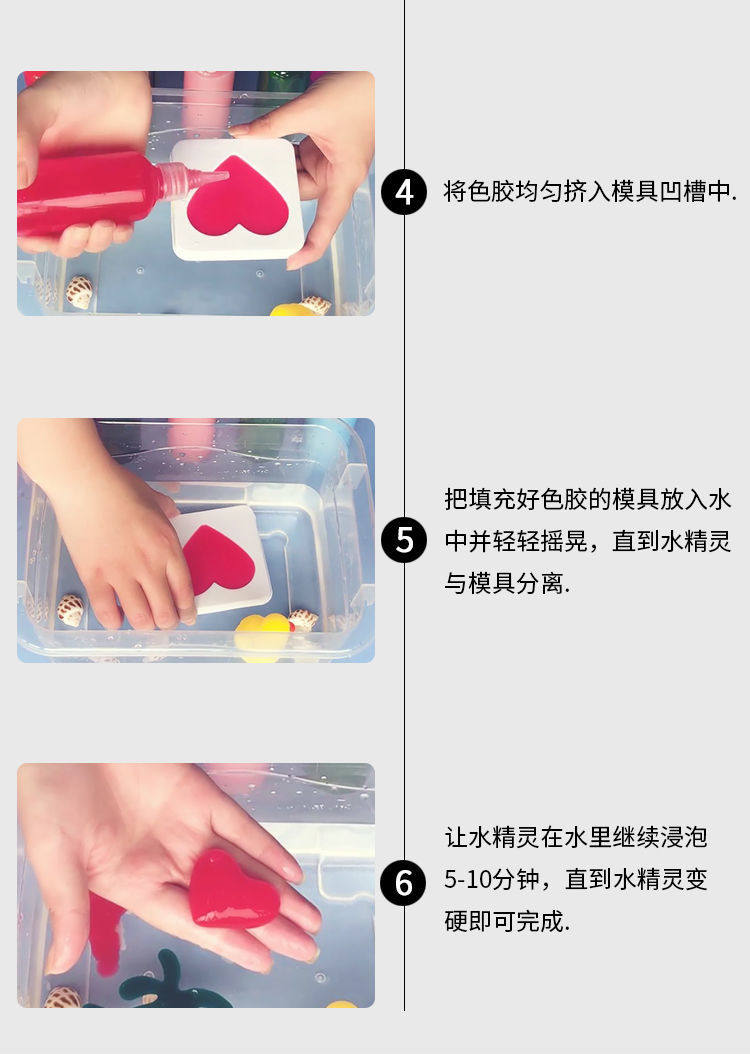 4 将色胶均匀挤入模具凹槽中.

5 把填充好色胶的模具放入水中并轻轻摇晃，直到水精灵与模具分离.

6 让水精灵在水里继续浸泡5-10分钟，直到水精灵变硬即可完成.