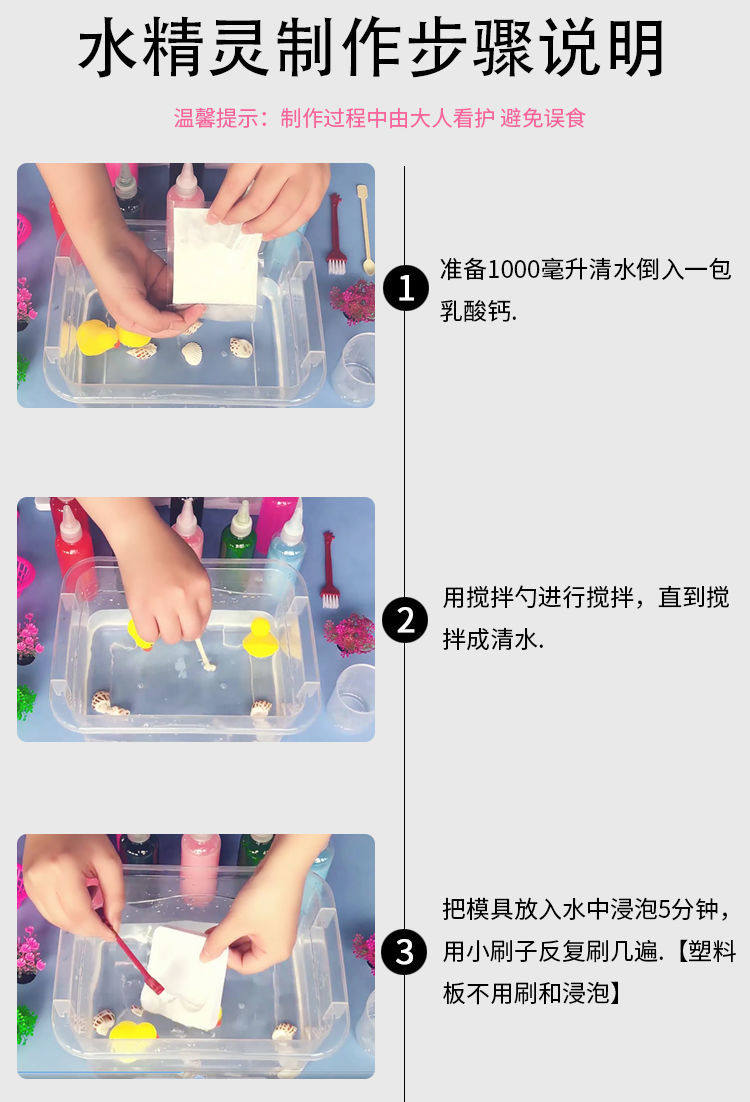 水精灵制作步骤说明

温馨提示：制作过程中由大人看护 避免误食

1 准备1000毫升清水倒入一包乳酸钙.

2 用搅拌勺进行搅拌，直到搅拌成清水.

3 把模具放入水中浸泡5分钟，用小刷子反复刷几遍.【塑料板不用刷和浸泡】