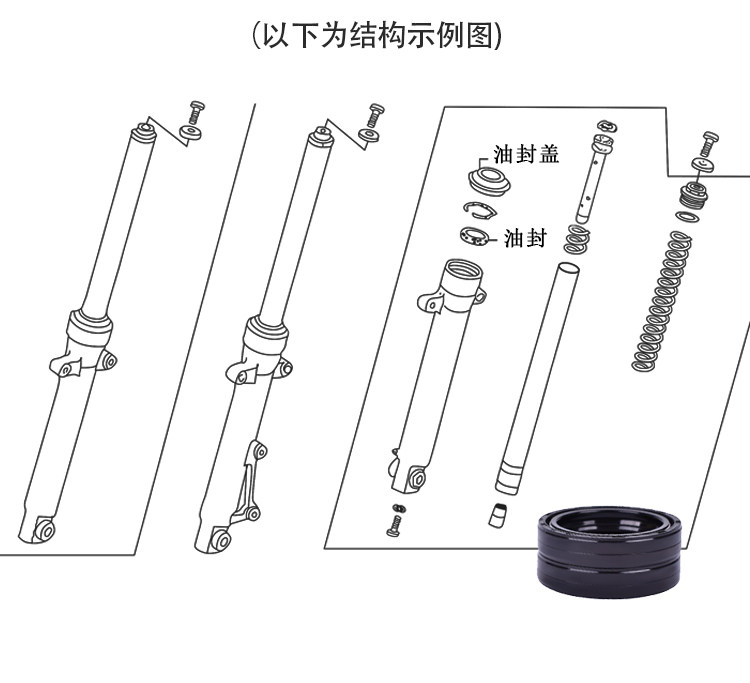 (以下为结构示例图)

油封盖

油封