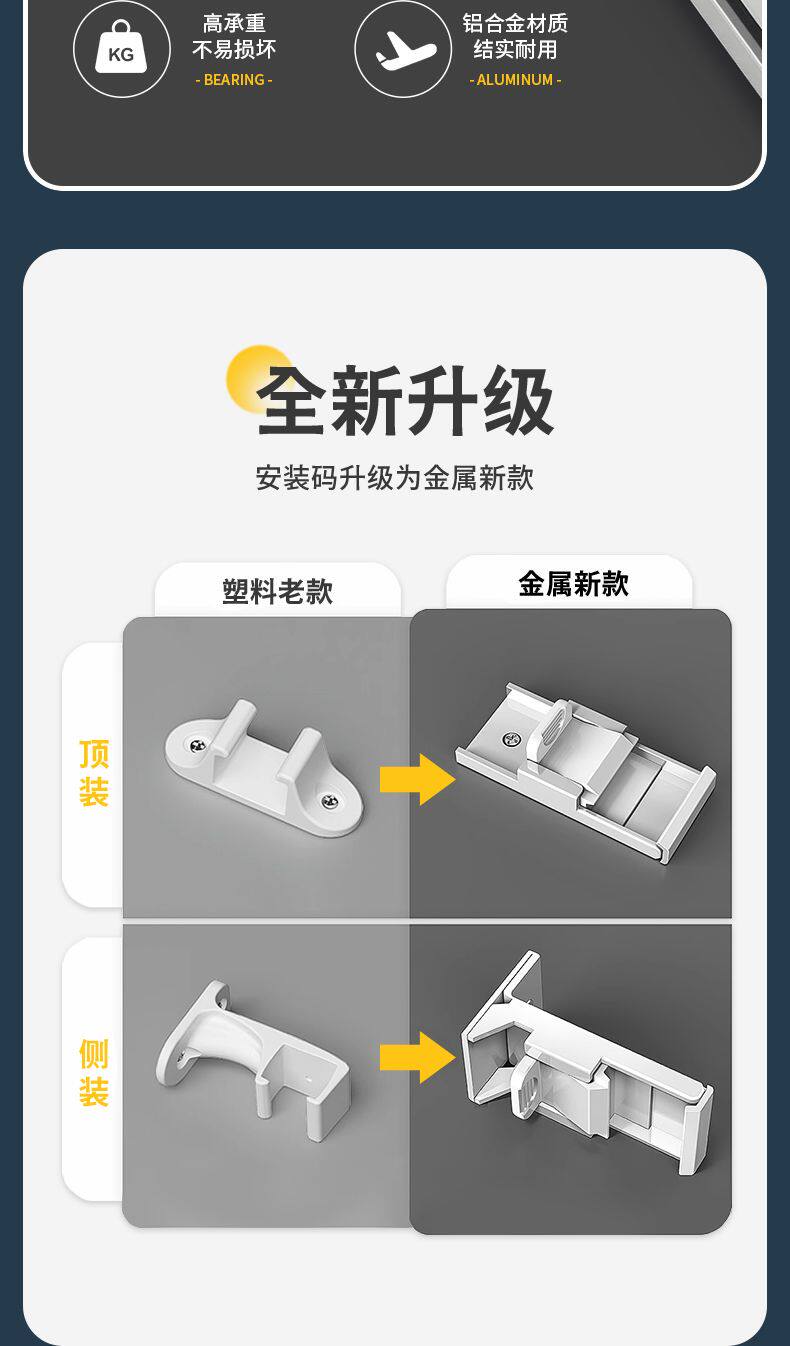 KG

高承重
不易损坏
- BEARING -

铝合金材质
结实耐用
- ALUMINUM -

全新升级

安装码升级为金属新款

塑料老款

金属新款

顶装

侧装