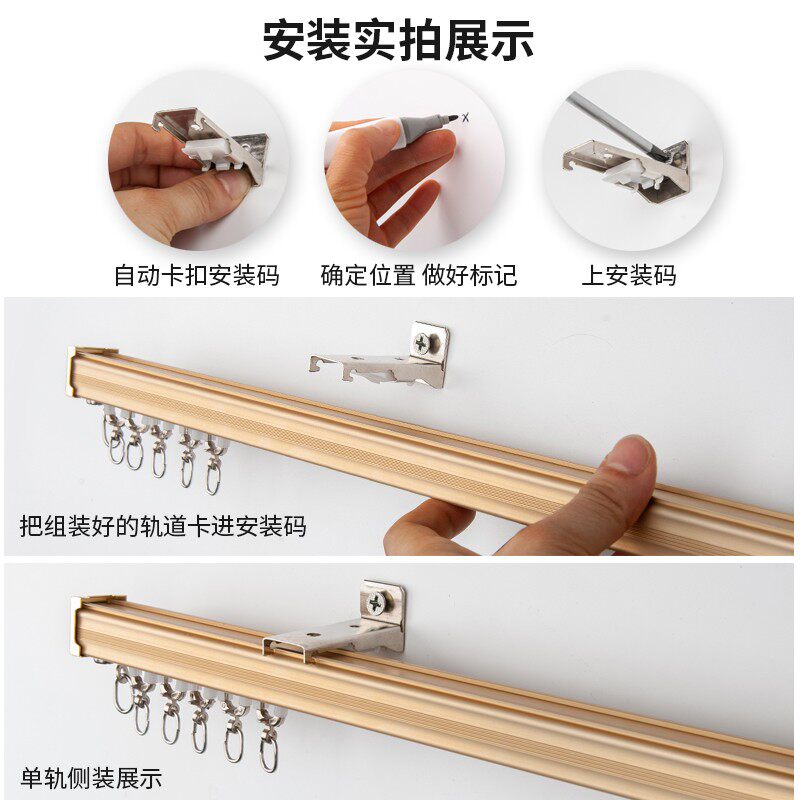 安装实拍展示

自动卡扣安装码

确定位置 做好标记

上安装码

把组装好的轨道卡进安装码

单轨侧装展示