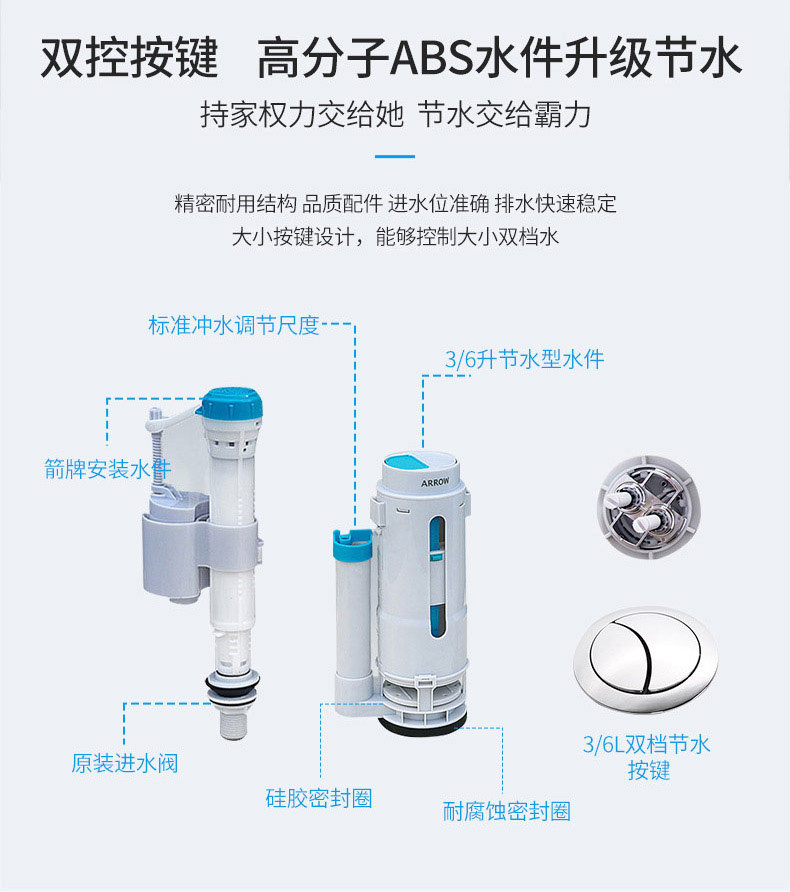 双控按键　高分子ABS水件升级节水

持家权力交给她 节水交给霸力

精密耐用结构 品质配件 进水位准确 排水快速稳定
大小按键设计，能够控制大小双档水

标准冲水调节尺度

3/6升节水型水件

箭牌安装水件

ARROW

原装进水阀

硅胶密封圈

耐腐蚀密封圈

3/6L双档节水按键