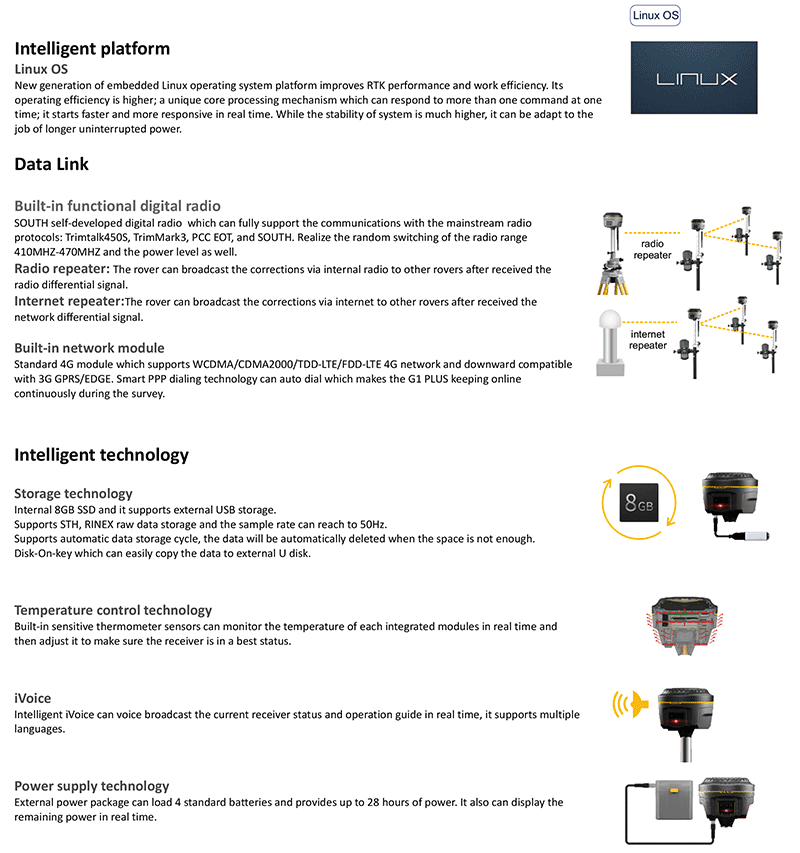 Linux OS

Intelligent platform

Linux OS

New generation of embedded Linux operating system platform improves RTK performance and work efficiency. Its operating efficiency is higher; a unique core processing mechanism which can respond to more than one command at one time; it starts faster and more responsive in real time. While the stability of system is much higher, it can be adapt to the job of longer uninterrupted power.

LINUX

Data Link

Built-in functional digital radio

SOUTH self-developed digital radio which can fully support the communications with the mainstream radio protocols: Trimtalk450S, TrimMark3, PCC EOT, and SOUTH. Realize the random switching of the radio range 410MHZ-470MHZ and the power level as well.

Radio repeater: The rover can broadcast the corrections via internal radio to other rovers after received the radio differential signal.

Internet repeater:The rover can broadcast the corrections via internet to other rovers after received the network differential signal.

radio repeater

internet repeater

Built-in network module

Standard 4G module which supports WCDMA/CDMA2000/TDD-LTE/FDD-LTE 4G network and downward compatible with 3G GPRS/EDGE. Smart PPP dialing technology can auto dial which makes the G1 PLUS keeping online continuously during the survey.

Intelligent technology

Storage technology

Internal 8GB SSD and it supports external USB storage.

Supports STH, RINEX raw data storage and the sample rate can reach to 50Hz.

Supports automatic data storage cycle, the data will be automatically deleted when the space is not enough.

Disk-On-key which can easily copy the data to external U disk.

8GB

Temperature control technology

Built-in sensitive thermometer sensors can monitor the temperature of each integrated modules in real time and then adjust it to make sure the receiver is in a best status.

iVoice

Intelligent iVoice can voice broadcast the current receiver status and operation guide in real time, it supports multiple languages.

Power supply technology

External power package can load 4 standard batteries and provides up to 28 hours of power. It also can display the remaining power in real time.