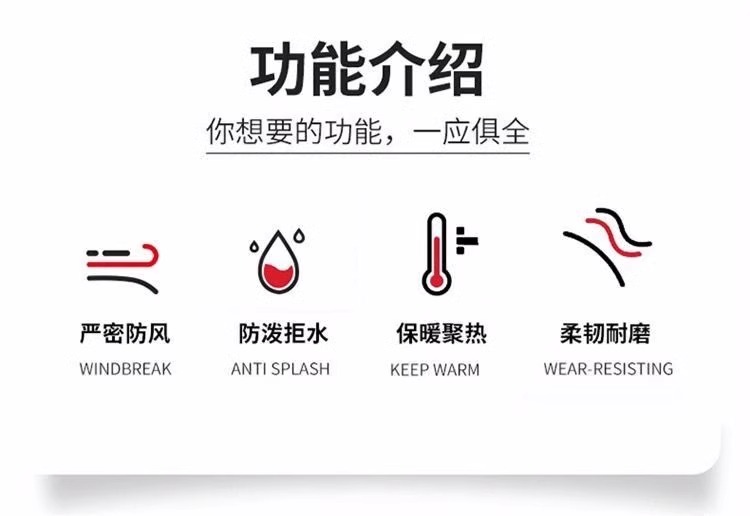 功能介绍

你想要的功能，一应俱全

严密防风
WINDBREAK

防泼拒水
ANTI SPLASH

保暖聚热
KEEP WARM

柔韧耐磨
WEAR-RESISTING