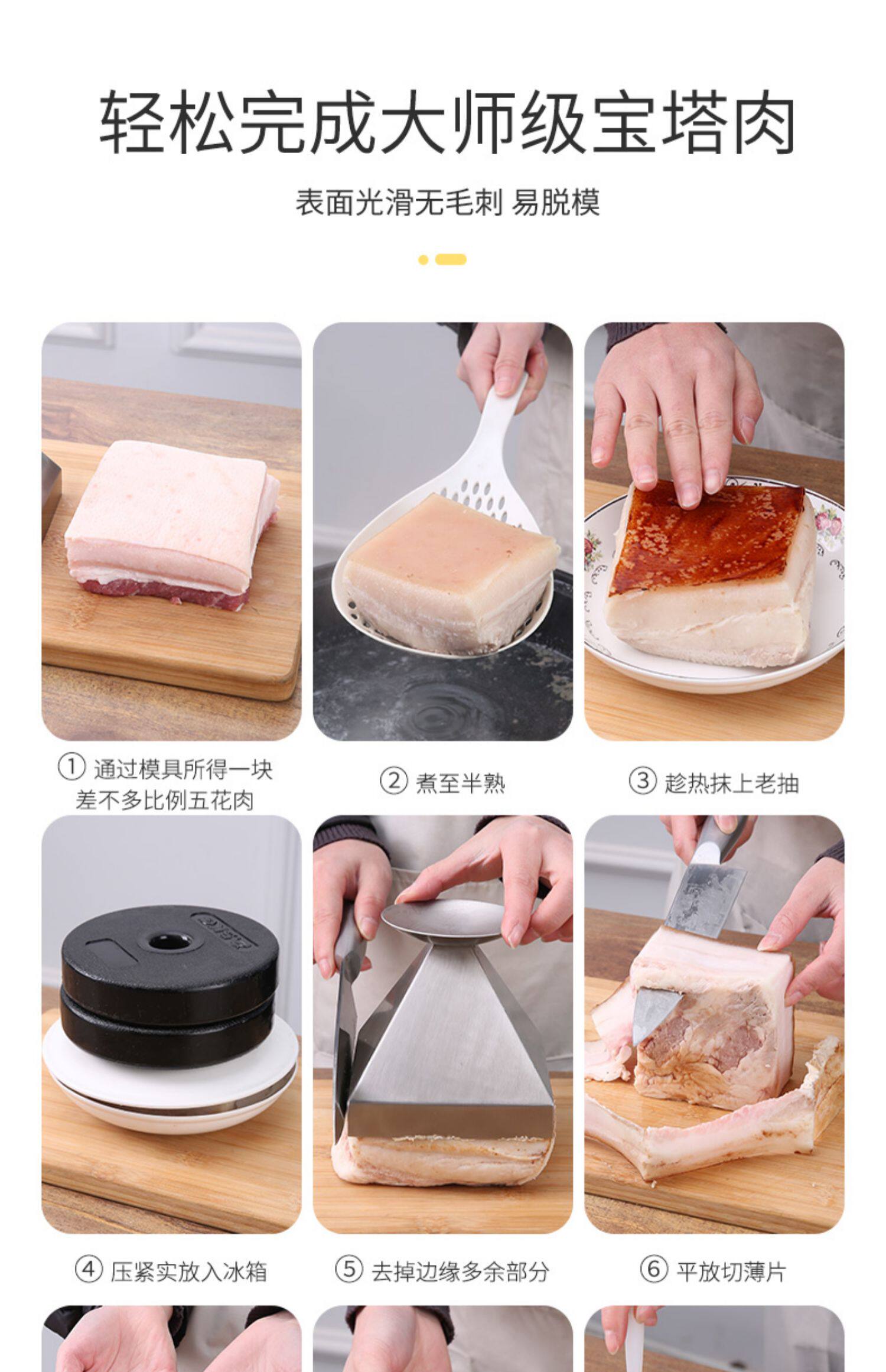 轻松完成大师级宝塔肉

表面光滑无毛刺 易脱模

① 通过模具所得一块差不多比例五花肉

② 煮至半熟

③ 趁热抹上老抽

④ 压紧实放入冰箱

⑤ 去掉边缘多余部分

⑥ 平放切薄片