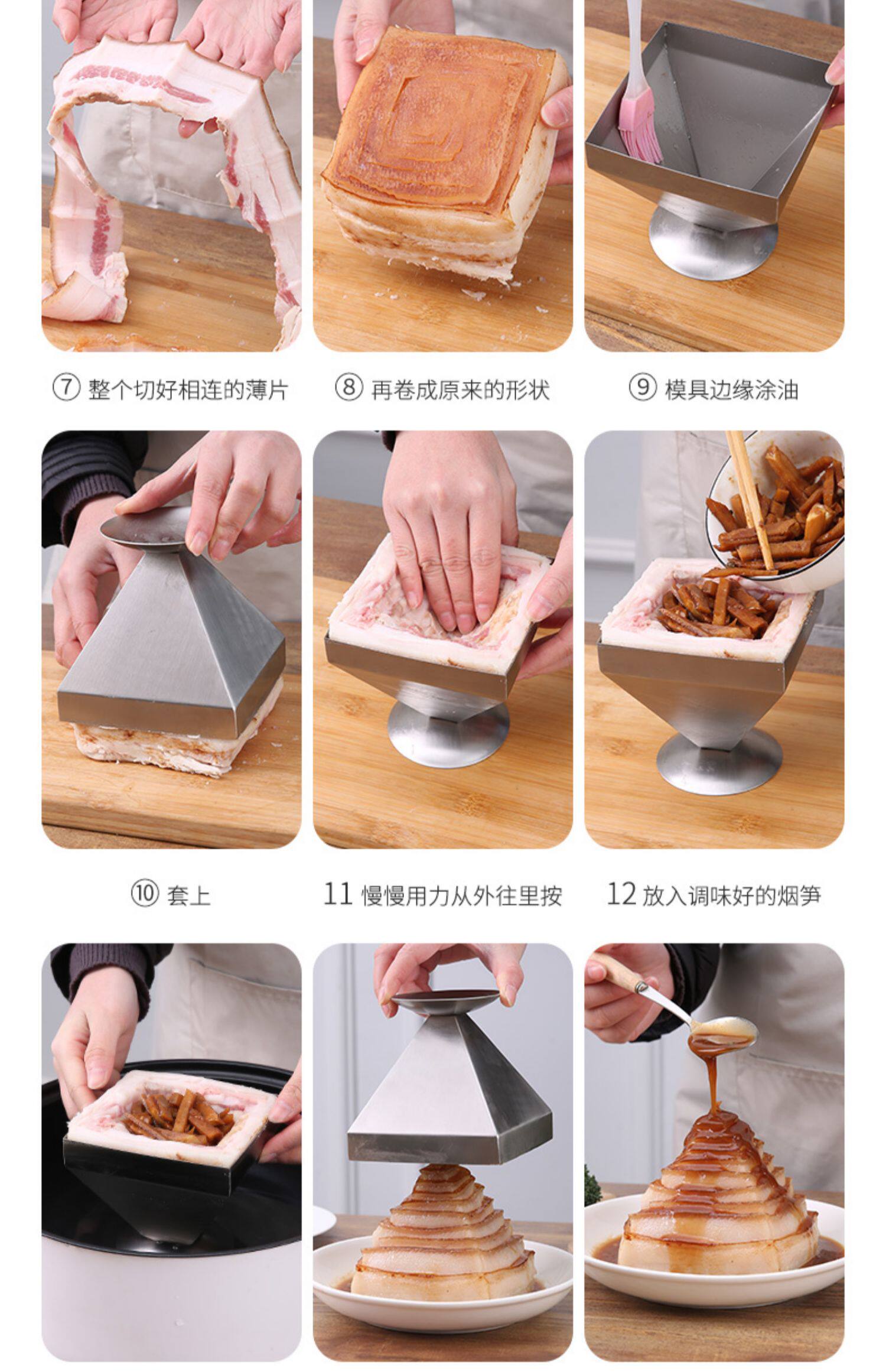 ⑦ 整个切好相连的薄片

⑧ 再卷成原来的形状

⑨ 模具边缘涂油

⑩ 套上

11 慢慢用力从外往里按

12 放入调味好的烟笋