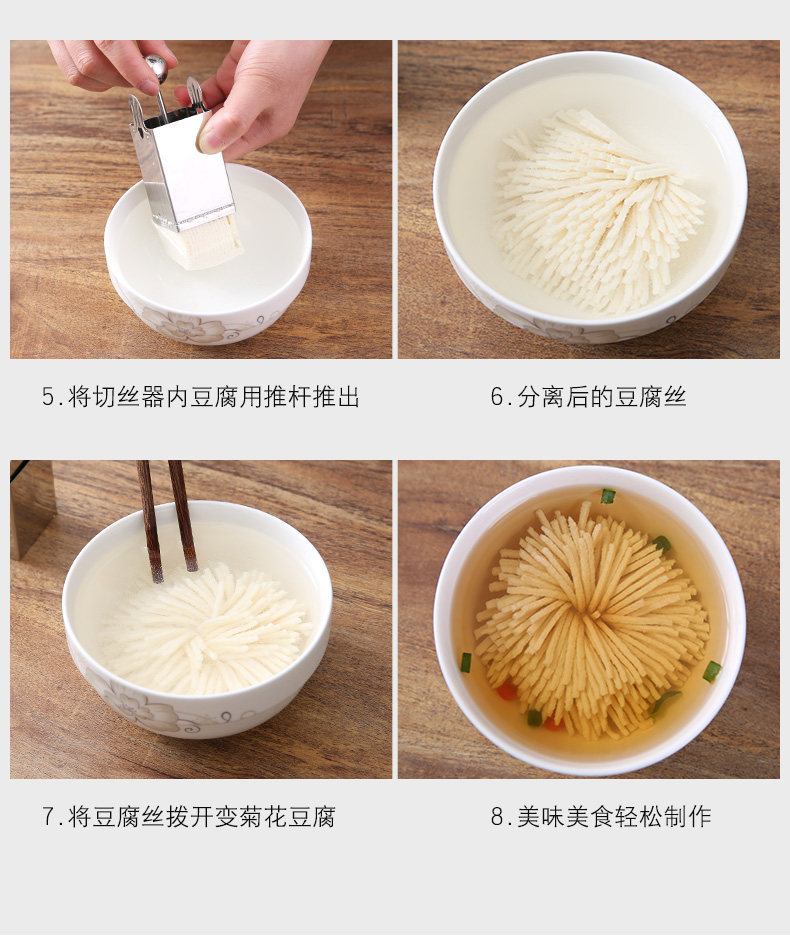 5.将切丝器内豆腐用推杆推出

6.分离后的豆腐丝

7.将豆腐丝拨开变菊花豆腐

8.美味美食轻松制作