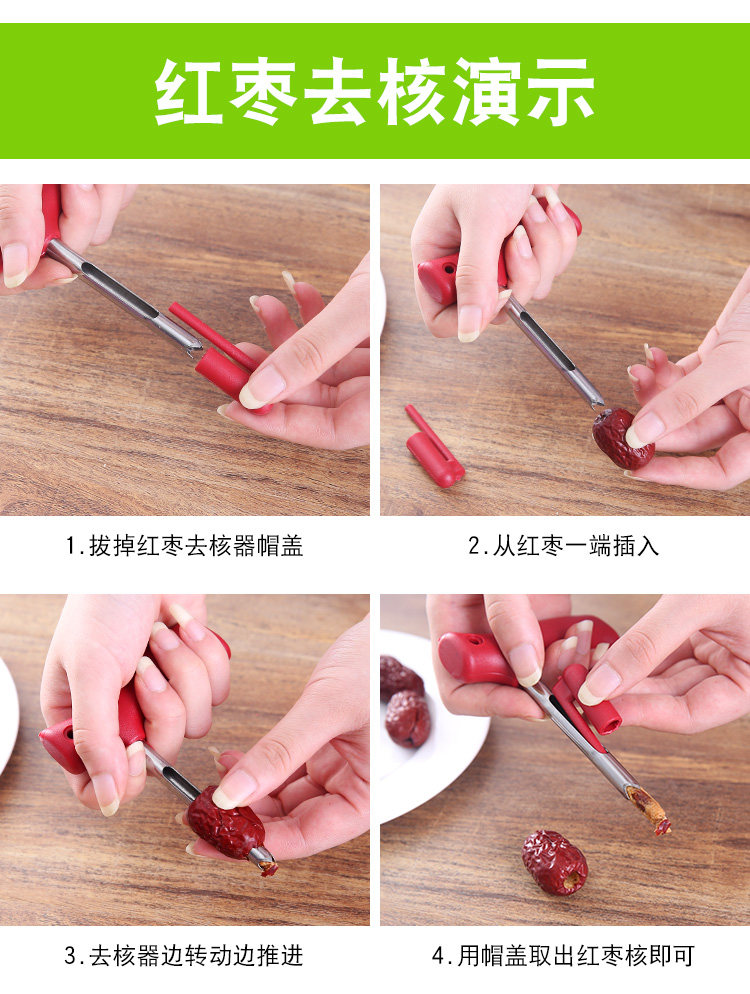 红枣去核演示

1.拔掉红枣去核器帽盖

2.从红枣一端插入

3.去核器边转动边推进

4.用帽盖取出红枣核即可