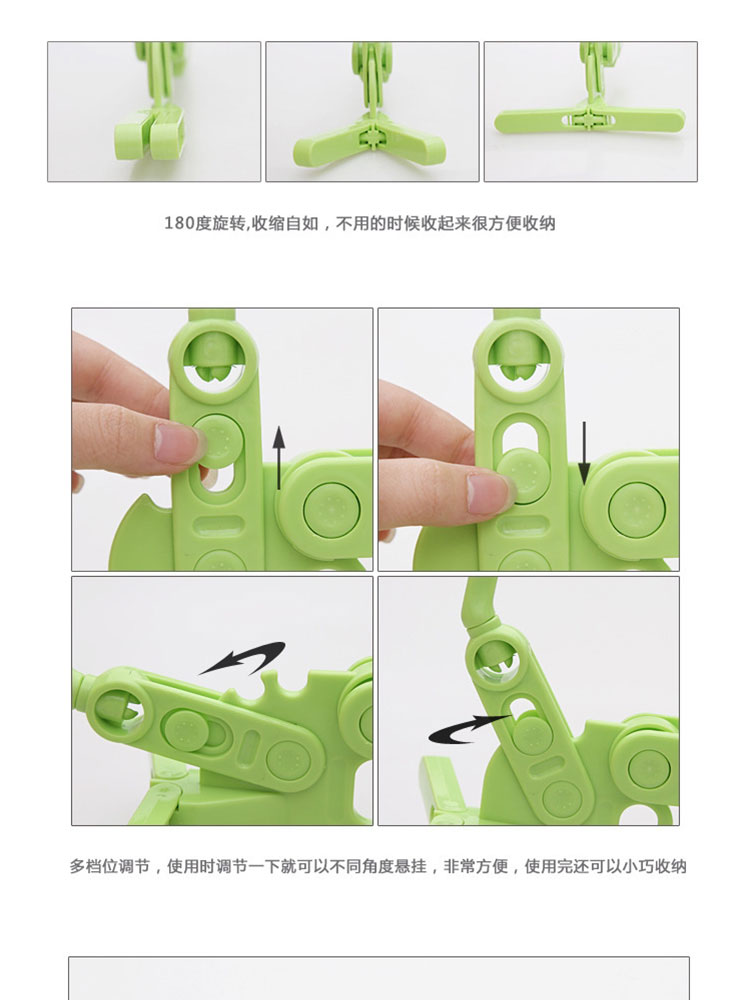 180度旋转,收缩自如，不用的时候收起来很方便收纳

多档位调节，使用时调节一下就可以不同角度悬挂，非常方便，使用完还可以小巧收纳