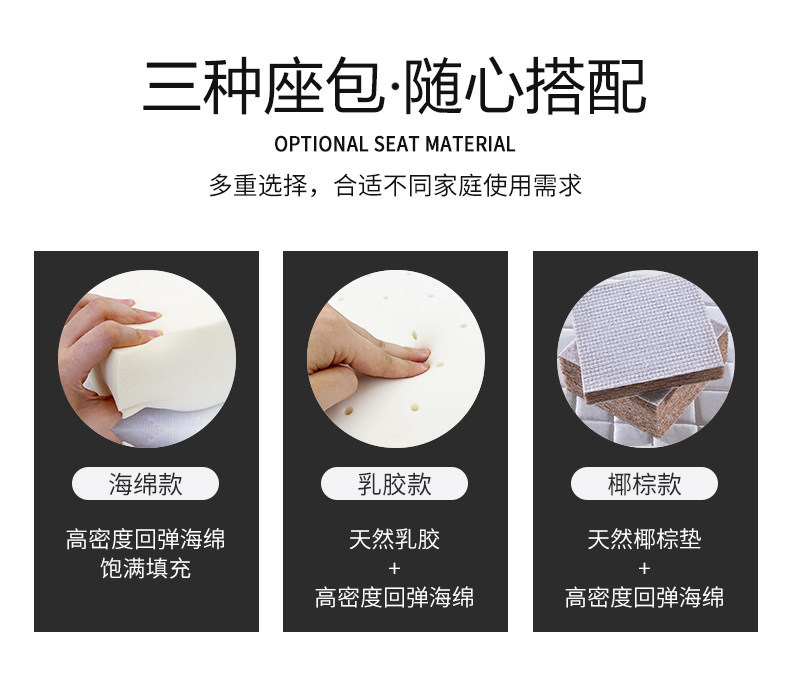 三种座包·随心搭配

OPTIONAL SEAT MATERIAL

多重选择，合适不同家庭使用需求

海绵款

高密度回弹海绵
饱满填充

乳胶款

天然乳胶
+
高密度回弹海绵

椰棕款

天然椰棕垫
+
高密度回弹海绵