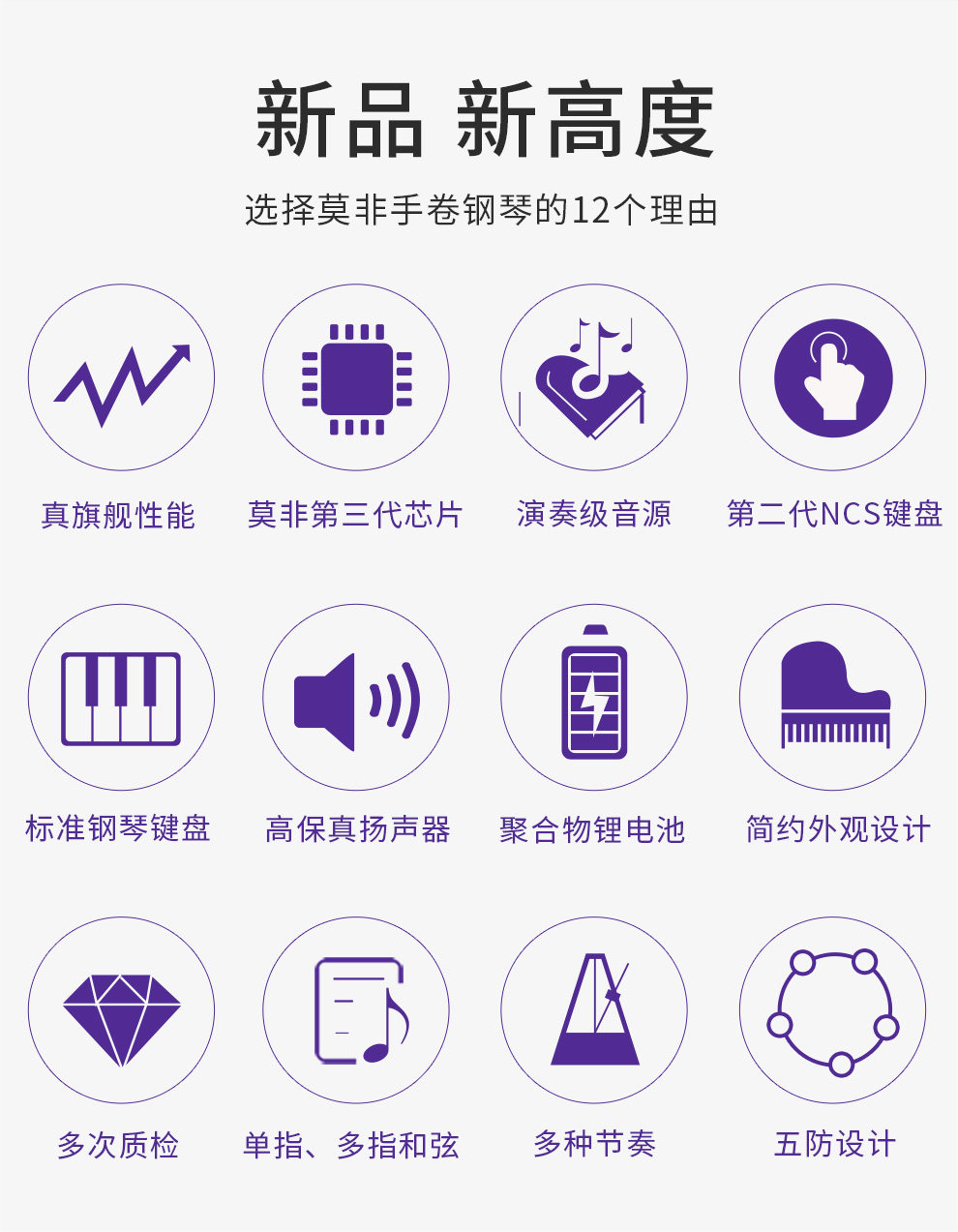 新品 新高度

选择莫非手卷钢琴的12个理由

真旗舰性能

莫非第三代芯片

演奏级音源

第二代NCS键盘

标准钢琴键盘

高保真扬声器

聚合物锂电池

简约外观设计

多次质检

单指、多指和弦

多种节奏

五防设计