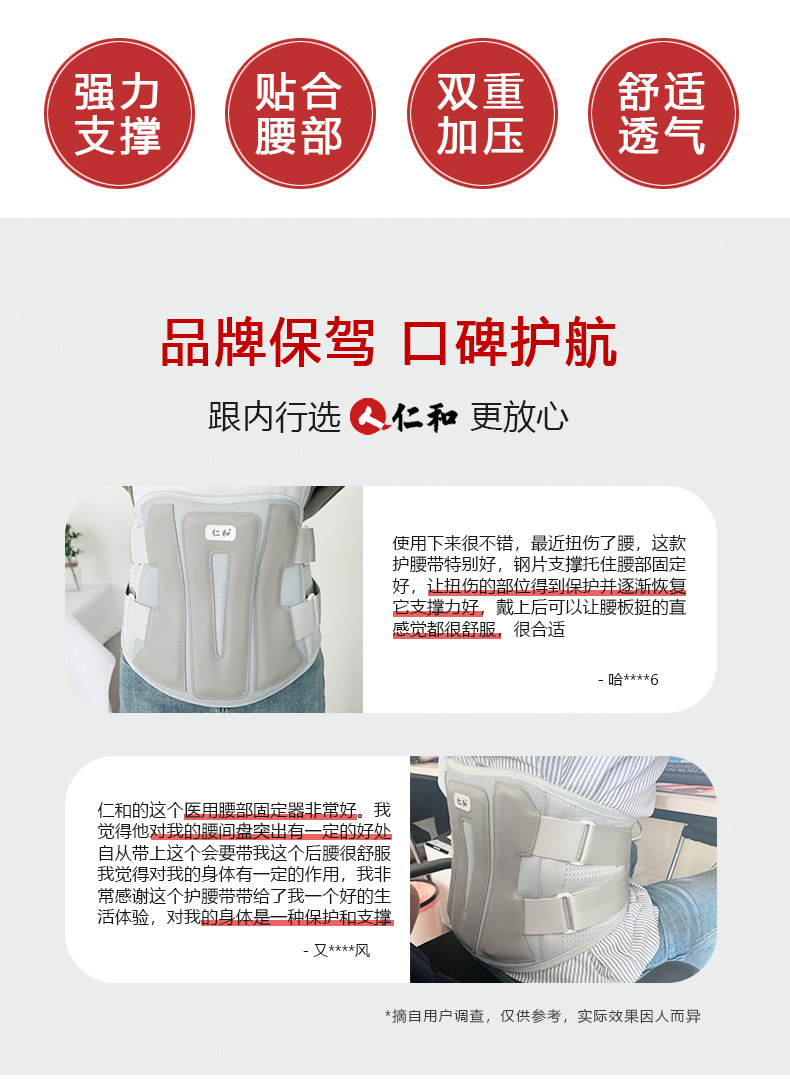 强力支撑

贴合腰部

双重加压

舒适透气

品牌保驾 口碑护航

跟内行选 仁和 更放心

仁和

使用下来很不错，最近扭伤了腰，这款护腰带特别好，钢片支撑托住腰部固定好，让扭伤的部位得到保护并逐渐恢复它支撑力好，戴上后可以让腰板挺的直感觉都很舒服，很合适

- 哈****6

仁和的这个医用腰部固定器非常好。我觉得他对我的腰间盘突出有一定的好处自从带上这个会要带我这个后腰很舒服我觉得对我的身体有一定的作用，我非常感谢这个护腰带带给了我一个好的生活体验，对我的身体是一种保护和支撑

- 又****风

仁和

*摘自用户调查，仅供参考，实际效果因人而异