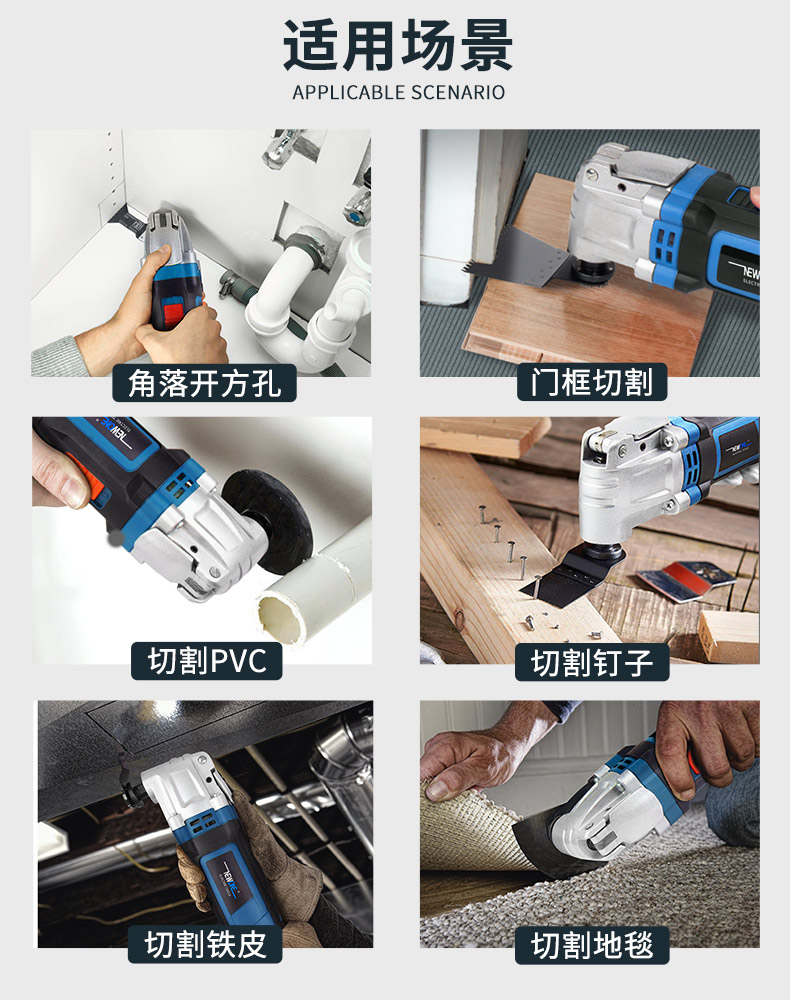 适用场景
APPLICABLE SCENARIO

角落开方孔

门框切割

切割PVC

切割钉子

切割铁皮

切割地毯