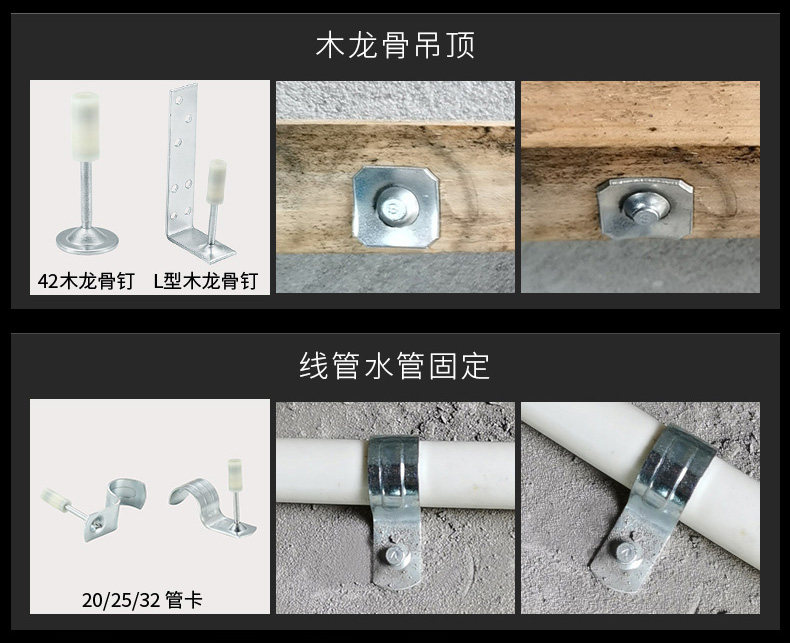 木龙骨吊顶

42木龙骨钉 L型木龙骨钉

线管水管固定

20/25/32 管卡