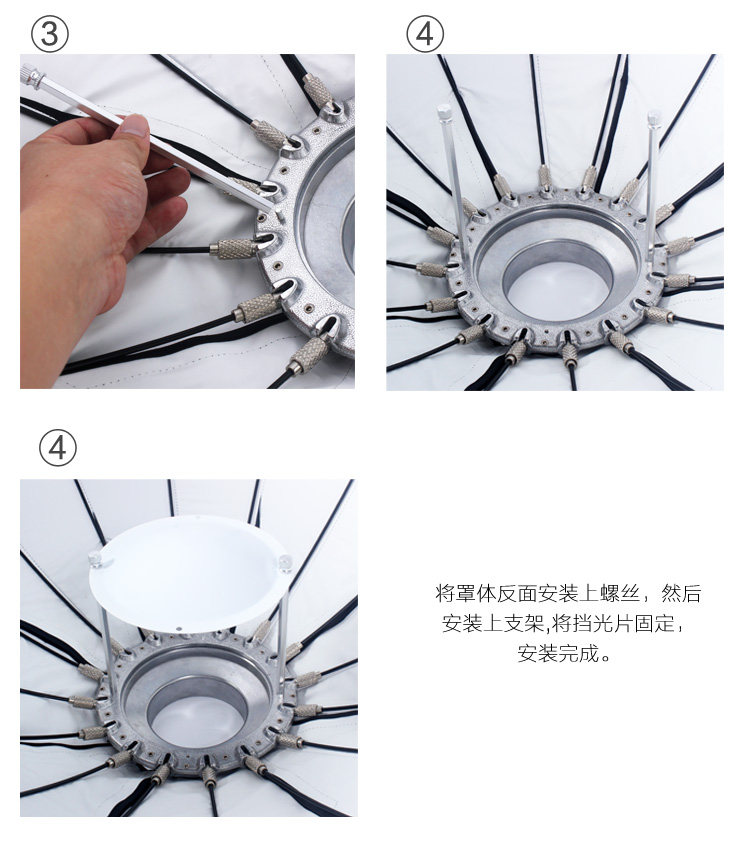 ③

④

④

将罩体反面安装上螺丝，然后安装上支架,将挡光片固定，安装完成。