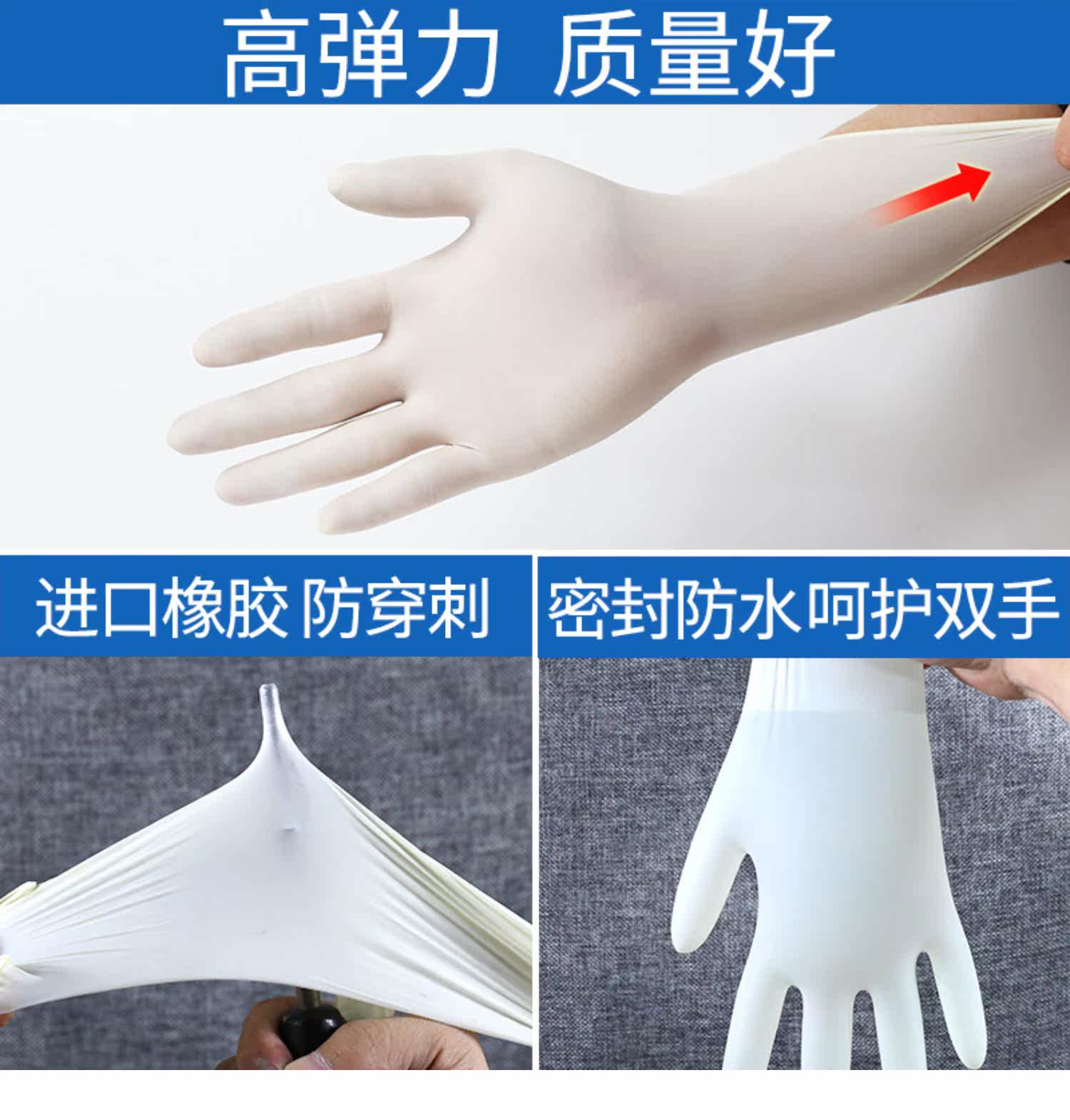 高弹力 质量好

进口橡胶 防穿刺

密封防水 呵护双手