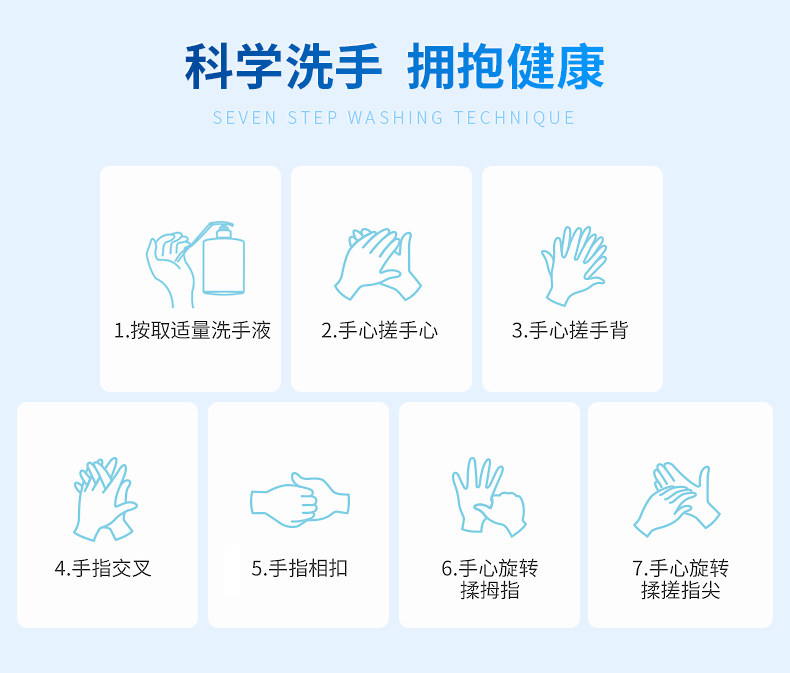 科学洗手 拥抱健康

SEVEN STEP WASHING TECHNIQUE

1.按取适量洗手液

2.手心搓手心

3.手心搓手背

4.手指交叉

5.手指相扣

6.手心旋转揉拇指

7.手心旋转揉搓指尖