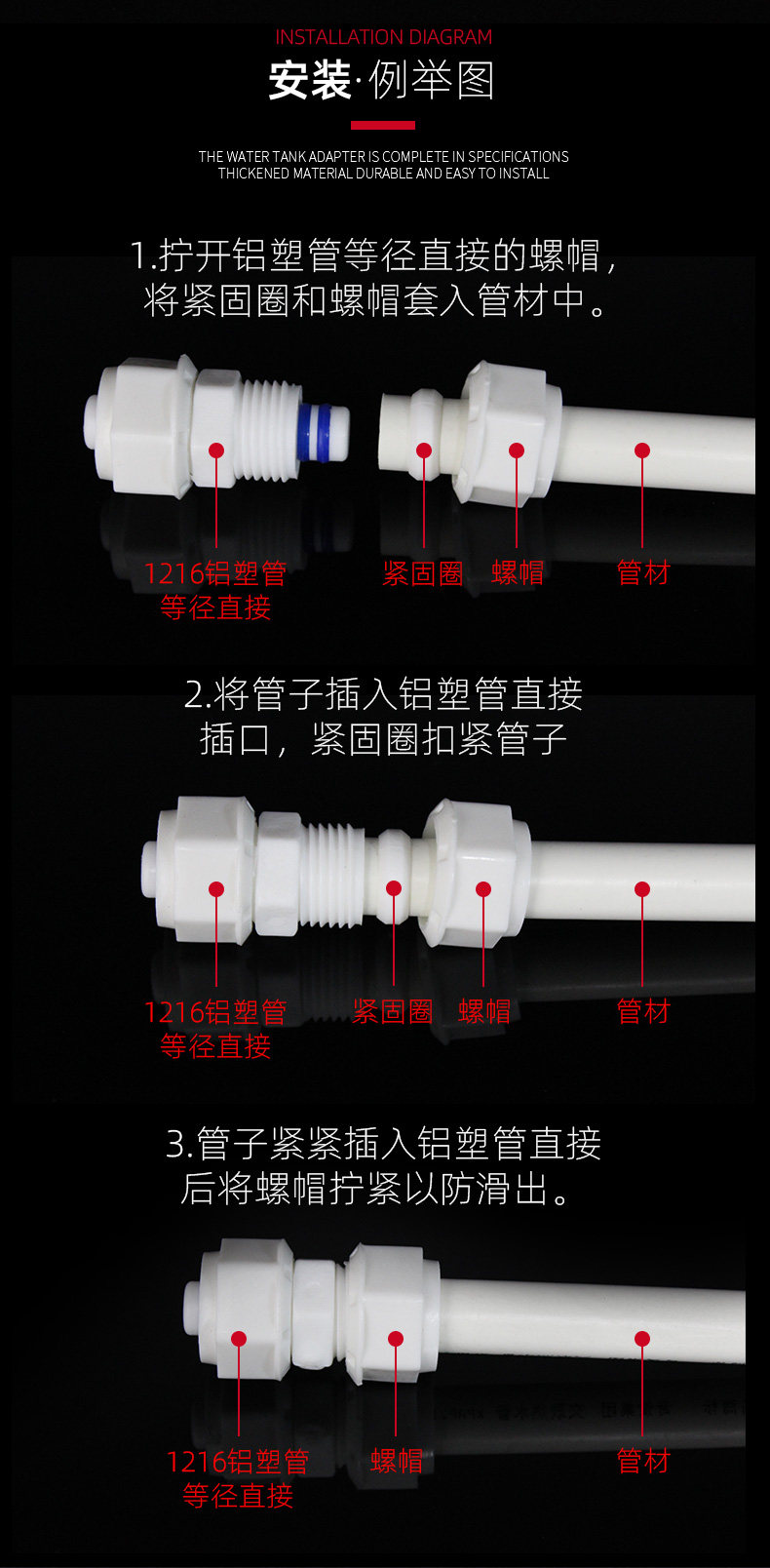 INSTALLATION DIAGRAM

安装·例举图

THE WATER TANK ADAPTER IS COMPLETE IN SPECIFICATIONS
THICKENED MATERIAL DURABLE AND EASY TO INSTALL

1.拧开铝塑管等径直接的螺帽，将紧固圈和螺帽套入管材中。

1216铝塑管等径直接

紧固圈

螺帽

管材

2.将管子插入铝塑管直接插口，紧固圈扣紧管子

1216铝塑管等径直接

紧固圈

螺帽

管材

3.管子紧紧插入铝塑管直接后将螺帽拧紧以防滑出。

1216铝塑管等径直接

螺帽

管材