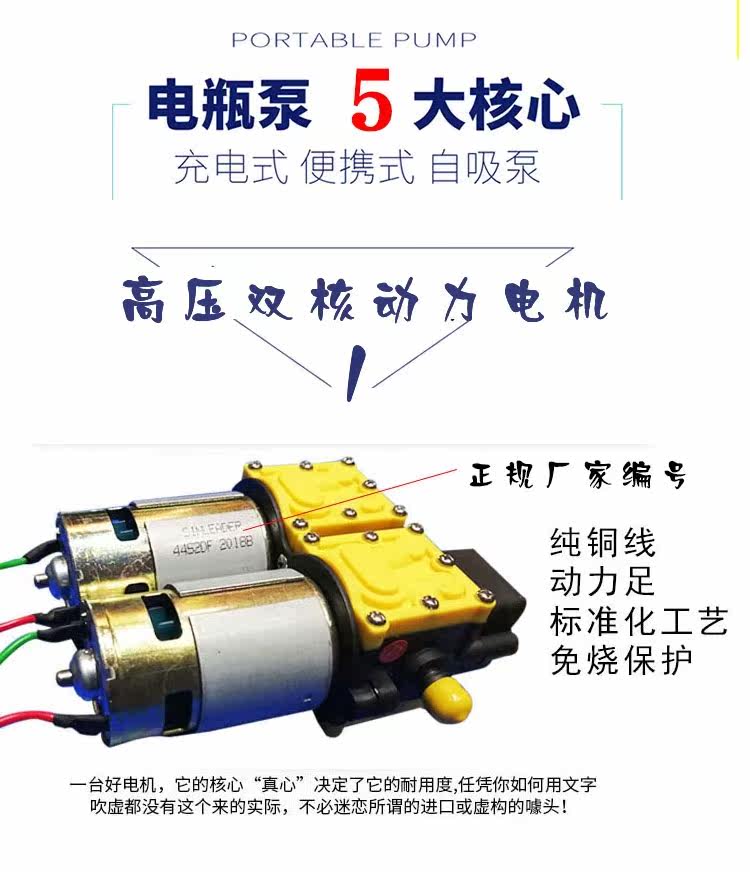 PORTABLE PUMP

电瓶泵 5 大核心

充电式 便携式 自吸泵

高压双核动力电机

1

正规厂家编号

SINLEADER
4452DF 2018B

纯铜线
动力足
标准化工艺
免烧保护

一台好电机，它的核心“真心”决定了它的耐用度,任凭你如何用文字吹虚都没有这个来的实际，不必迷恋所谓的进口或虚构的噱头！