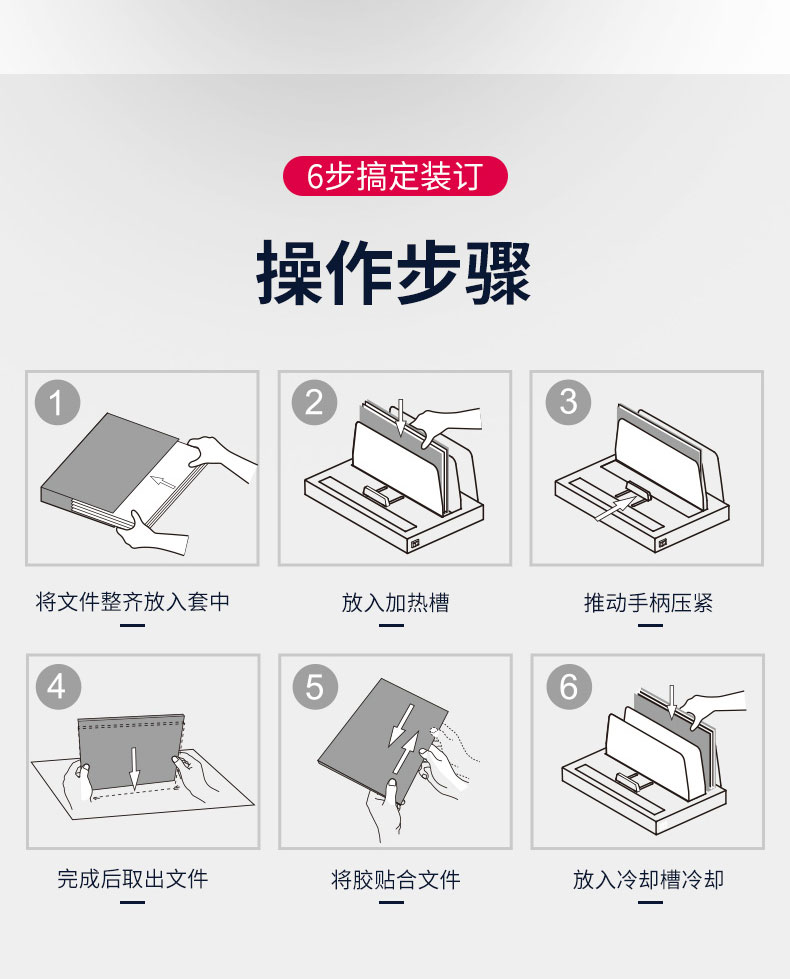 6步搞定装订

操作步骤

1

将文件整齐放入套中

2

放入加热槽

3

推动手柄压紧

4

完成后取出文件

5

将胶贴合文件

6

放入冷却槽冷却