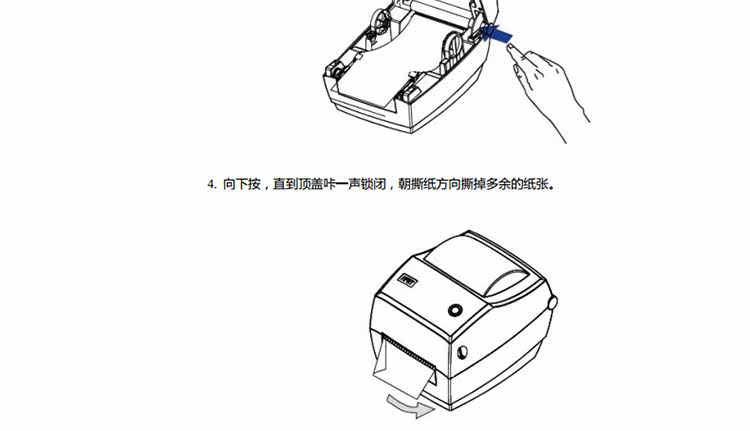 4. 向下按，直到顶盖咔一声锁闭，朝撕纸方向撕掉多余的纸张。