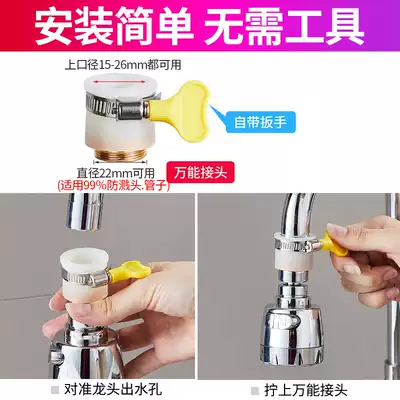 安装简单 无需工具

上口径15-26mm都可用

自带扳手

直径22mm可用
(适用99%防溅头.管子)

万能接头

对准龙头出水孔

拧上万能接头