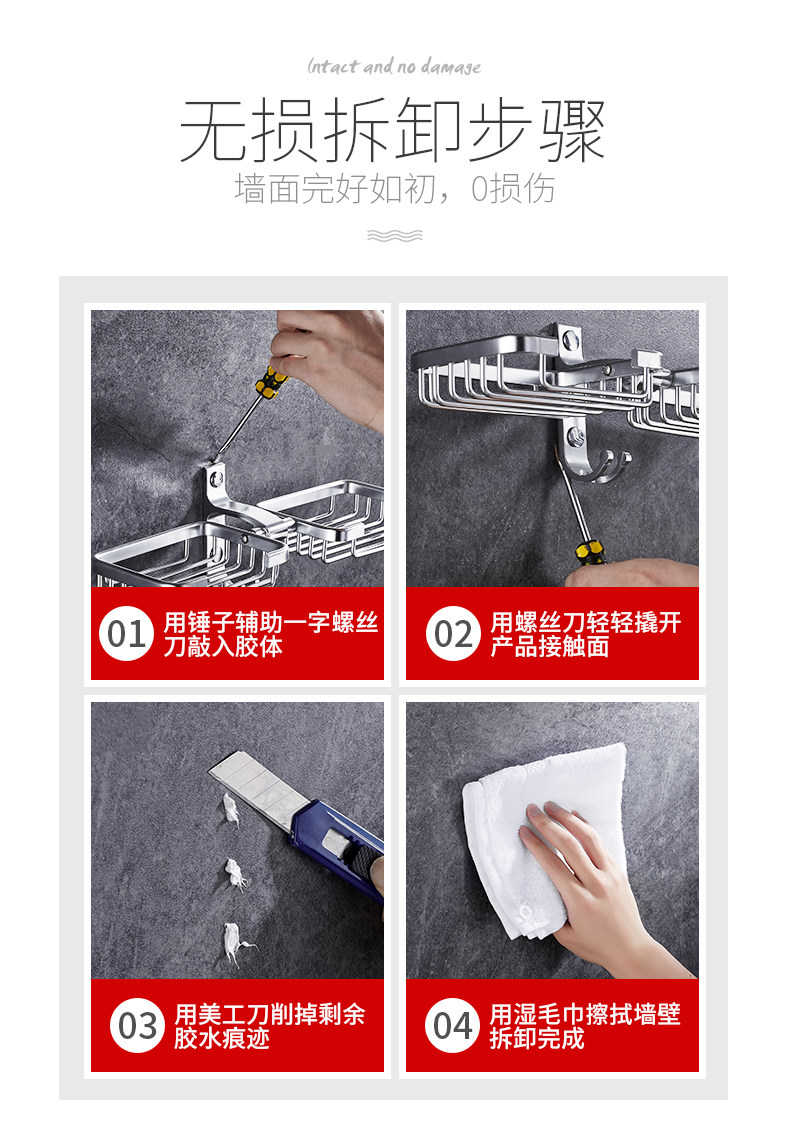 Intact and no damage

无损拆卸步骤

墙面完好如初，0损伤

01 用锤子辅助一字螺丝刀敲入胶体

02 用螺丝刀轻轻撬开产品接触面

03 用美工刀削掉剩余胶水痕迹

04 用湿毛巾擦拭墙壁拆卸完成