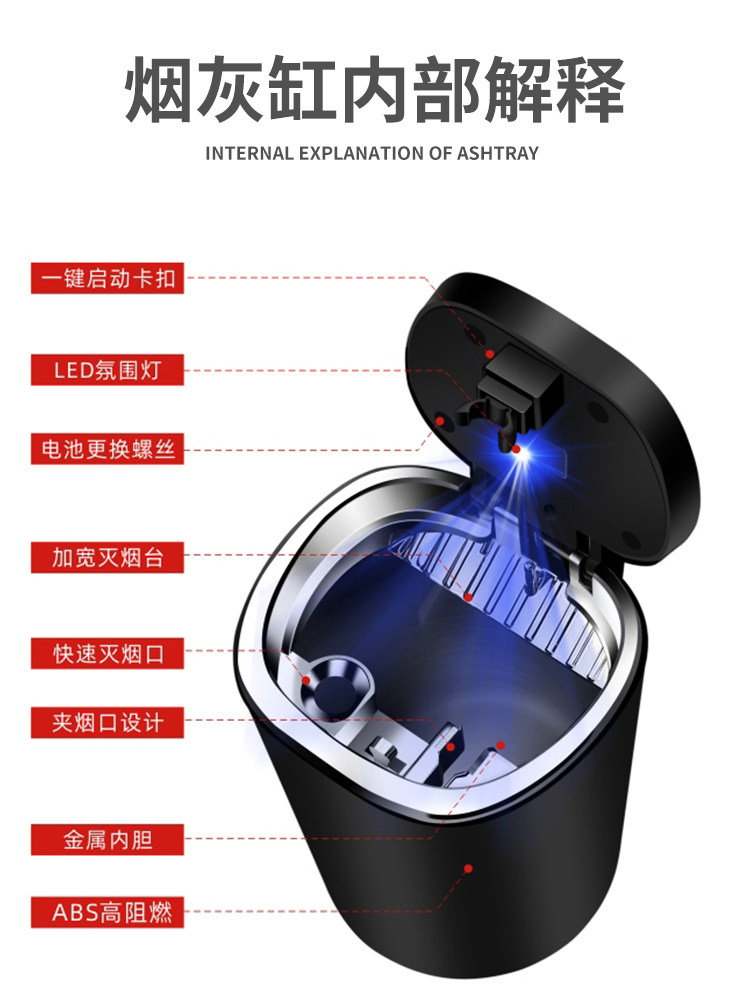 烟灰缸内部解释

INTERNAL EXPLANATION OF ASHTRAY

一键启动卡扣

LED氛围灯

电池更换螺丝

加宽灭烟台

快速灭烟口

夹烟口设计

金属内胆

ABS高阻燃